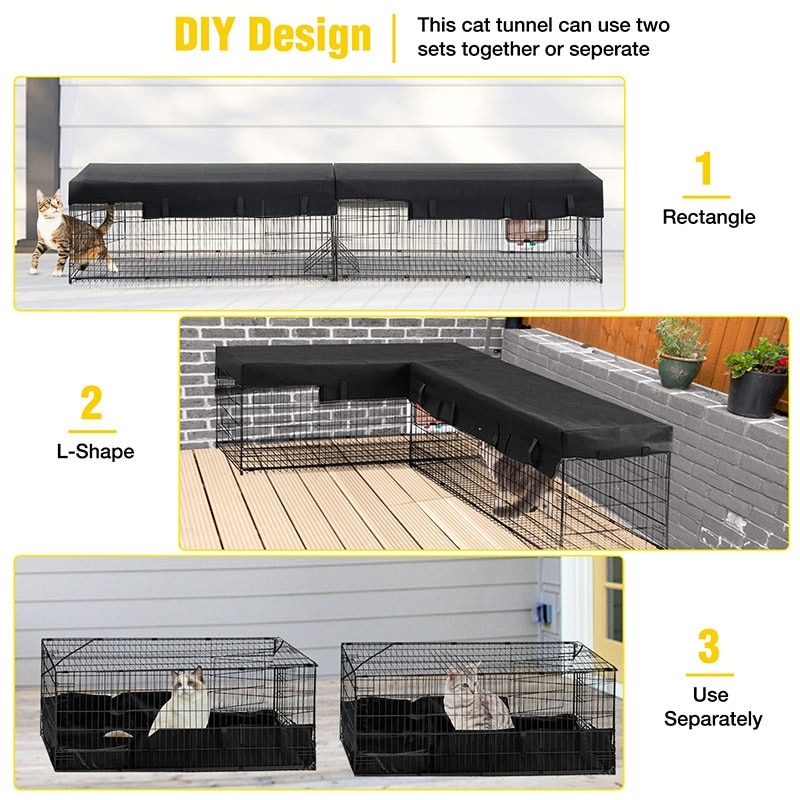 DIY Design

This cat tunnel can use two sets together or seperate

1

Rectangle

2

L-Shape

3

Use Separately