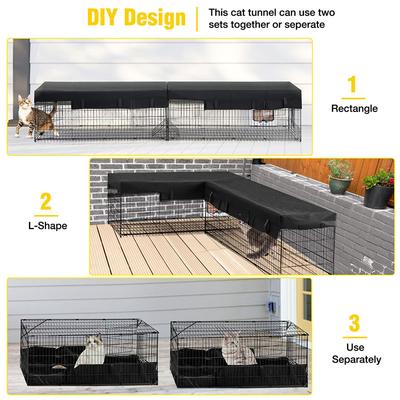 DIY Design

This cat tunnel can use two sets together or seperate

1

Rectangle

2

L-Shape

3

Use Separately