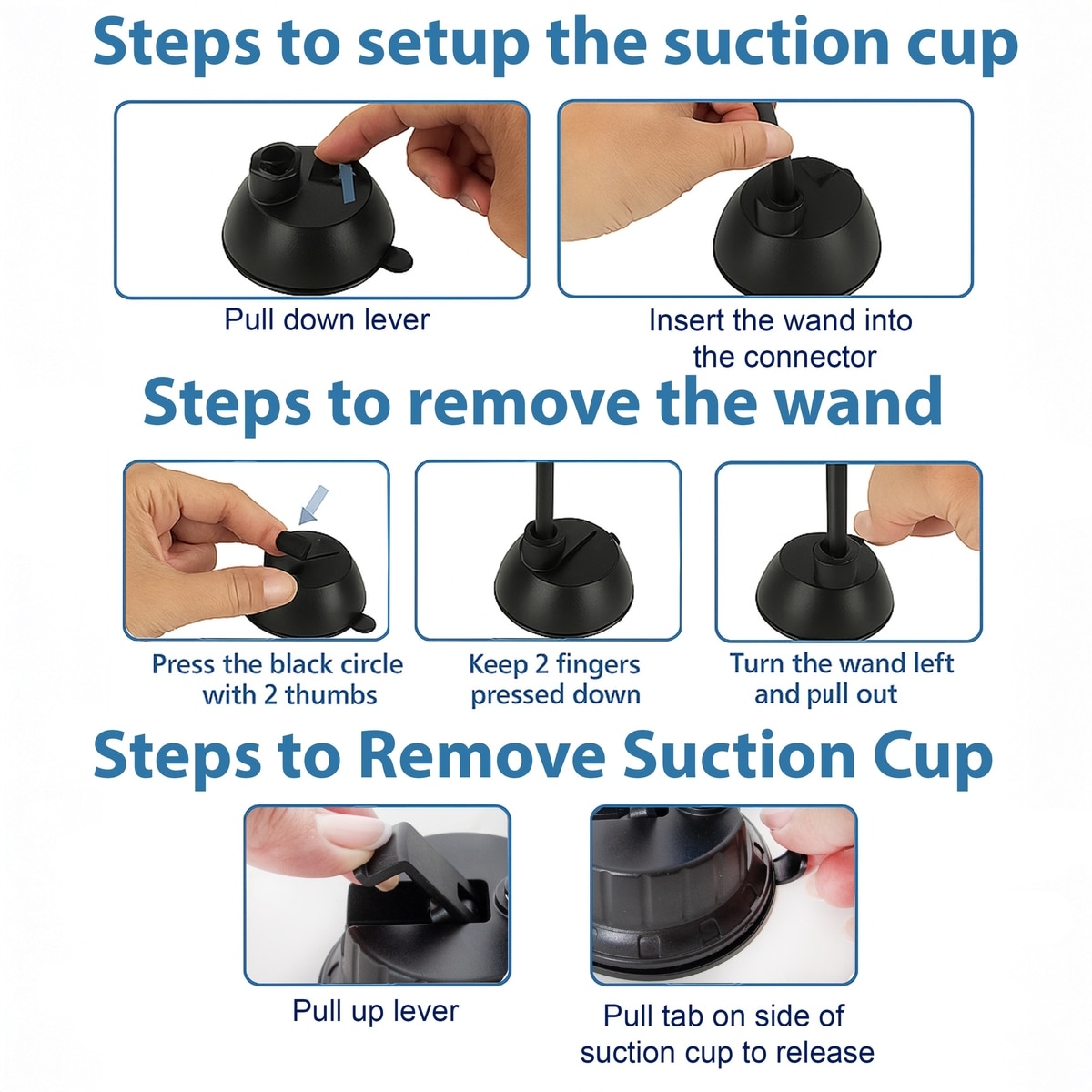 Steps to setup the suction cup

Pull down lever

Insert the wand into the connector

Steps to remove the wand

Press the black circle with 2 thumbs

Keep 2 fingers pressed down

Turn the wand left and pull out

Steps to Remove Suction Cup

Pull up lever

Pull tab on side of suction cup to release