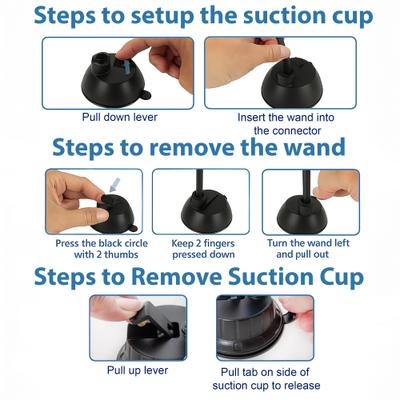 Steps to setup the suction cup

Pull down lever

Insert the wand into the connector

Steps to remove the wand

Press the black circle with 2 thumbs

Keep 2 fingers pressed down

Turn the wand left and pull out

Steps to Remove Suction Cup

Pull up lever

Pull tab on side of suction cup to release