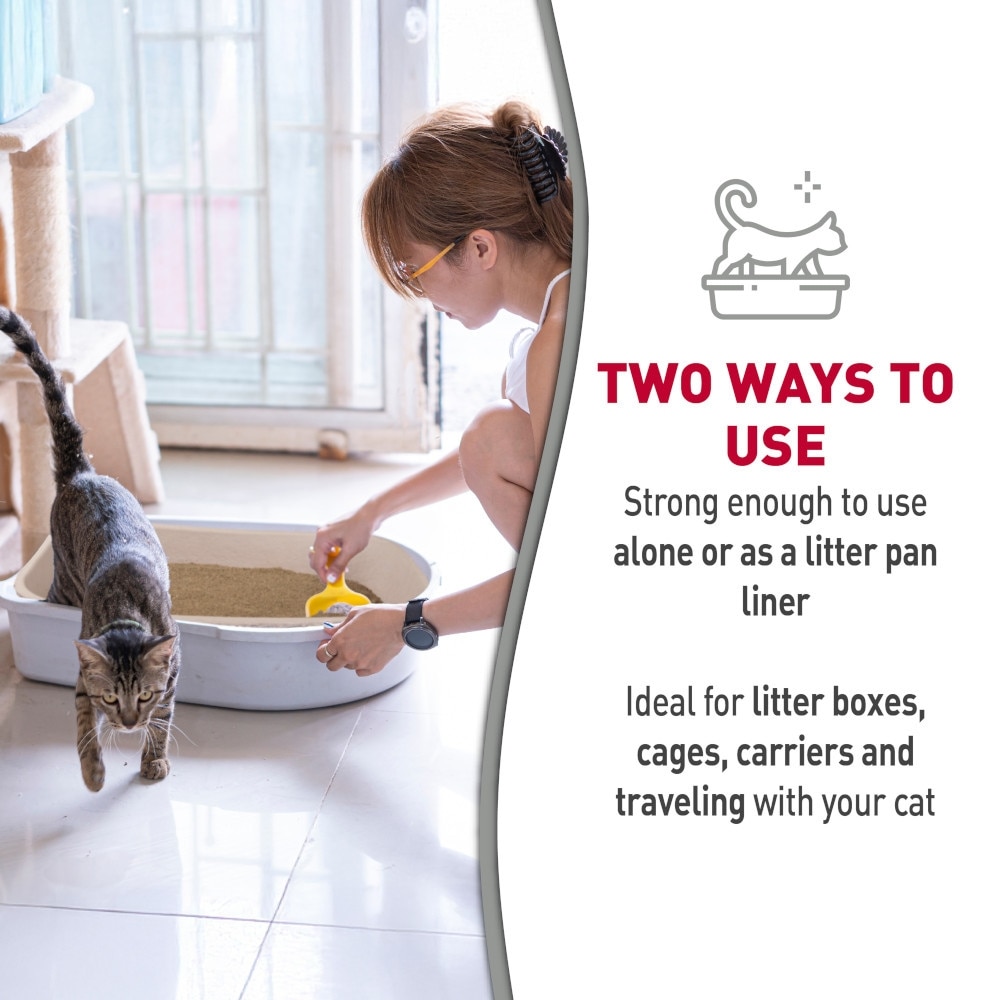 TWO WAYS TO USE

Strong enough to use alone or as a litter pan liner

Ideal for litter boxes, cages, carriers and traveling with your cat