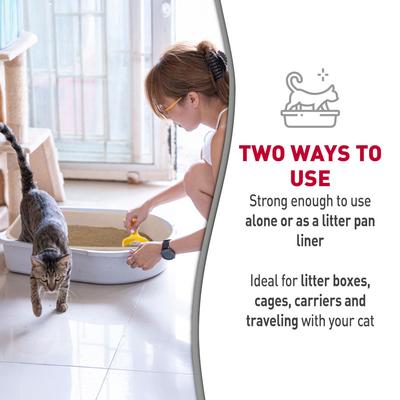 TWO WAYS TO USE

Strong enough to use alone or as a litter pan liner

Ideal for litter boxes, cages, carriers and traveling with your cat