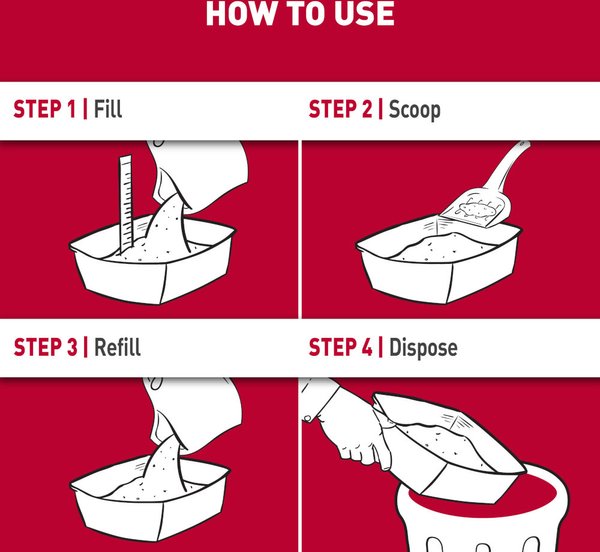 HOW TO USE

STEP 1 | Fill

STEP 2 | Scoop

STEP 3 | Refill

STEP 4 | Dispose