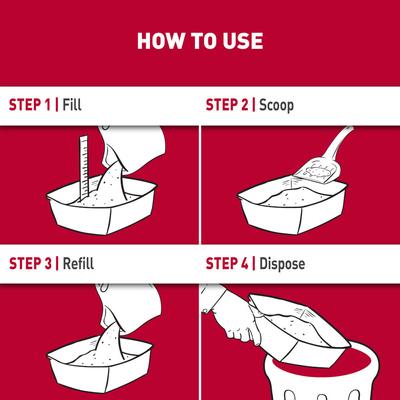 HOW TO USE

STEP 1 | Fill

STEP 2 | Scoop

STEP 3 | Refill

STEP 4 | Dispose