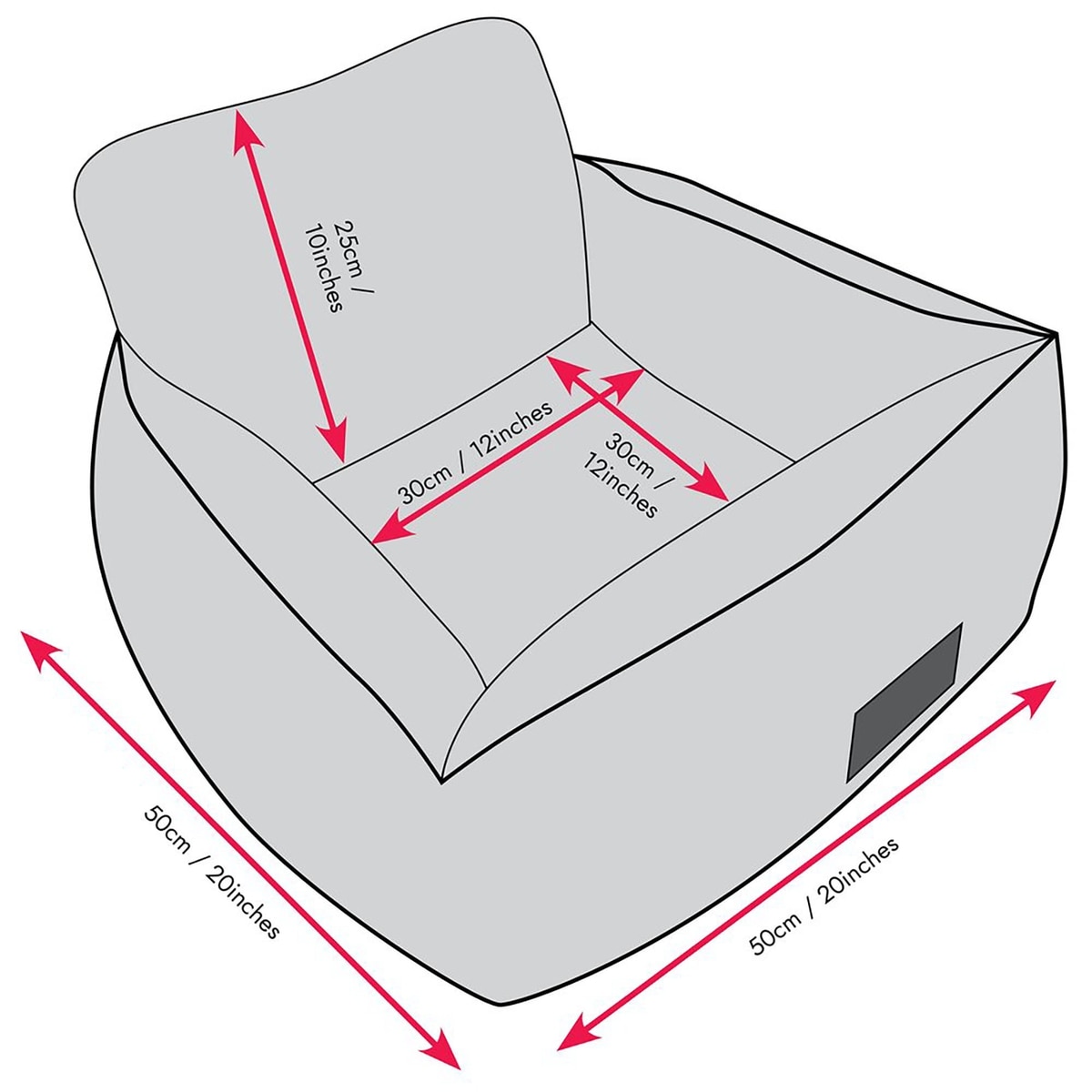 25cm / 10inches

30cm / 12inches

30cm / 12inches

50cm / 20inches

50cm / 20inches