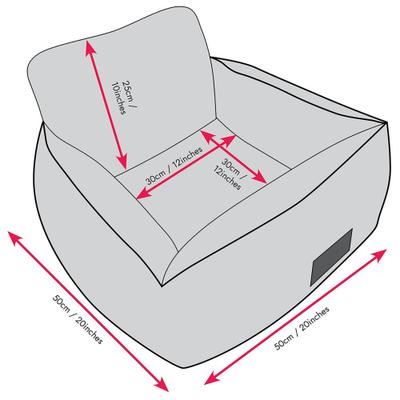 25cm / 10inches

30cm / 12inches

30cm / 12inches

50cm / 20inches

50cm / 20inches