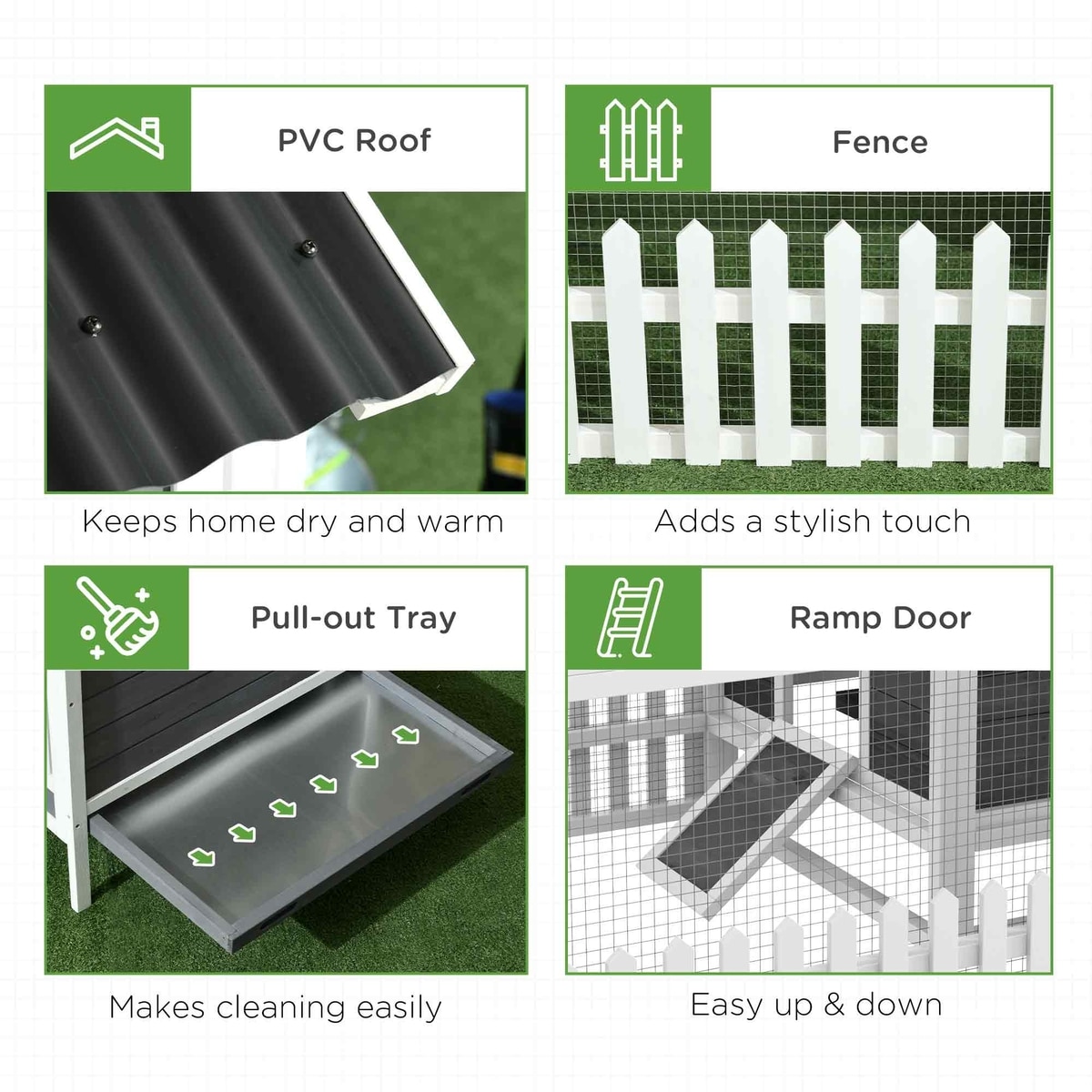 PVC Roof

Keeps home dry and warm

Fence

Adds a stylish touch

Pull-out Tray

Makes cleaning easily

Ramp Door

Easy up & down