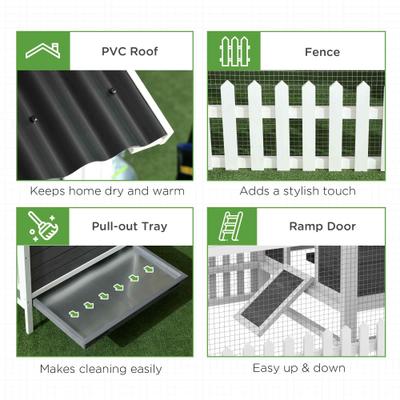 PVC Roof

Keeps home dry and warm

Fence

Adds a stylish touch

Pull-out Tray

Makes cleaning easily

Ramp Door

Easy up & down