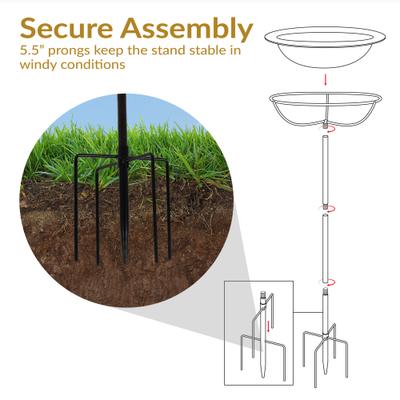 Secure Assembly
5.5" prongs keep the stand stable in windy conditions