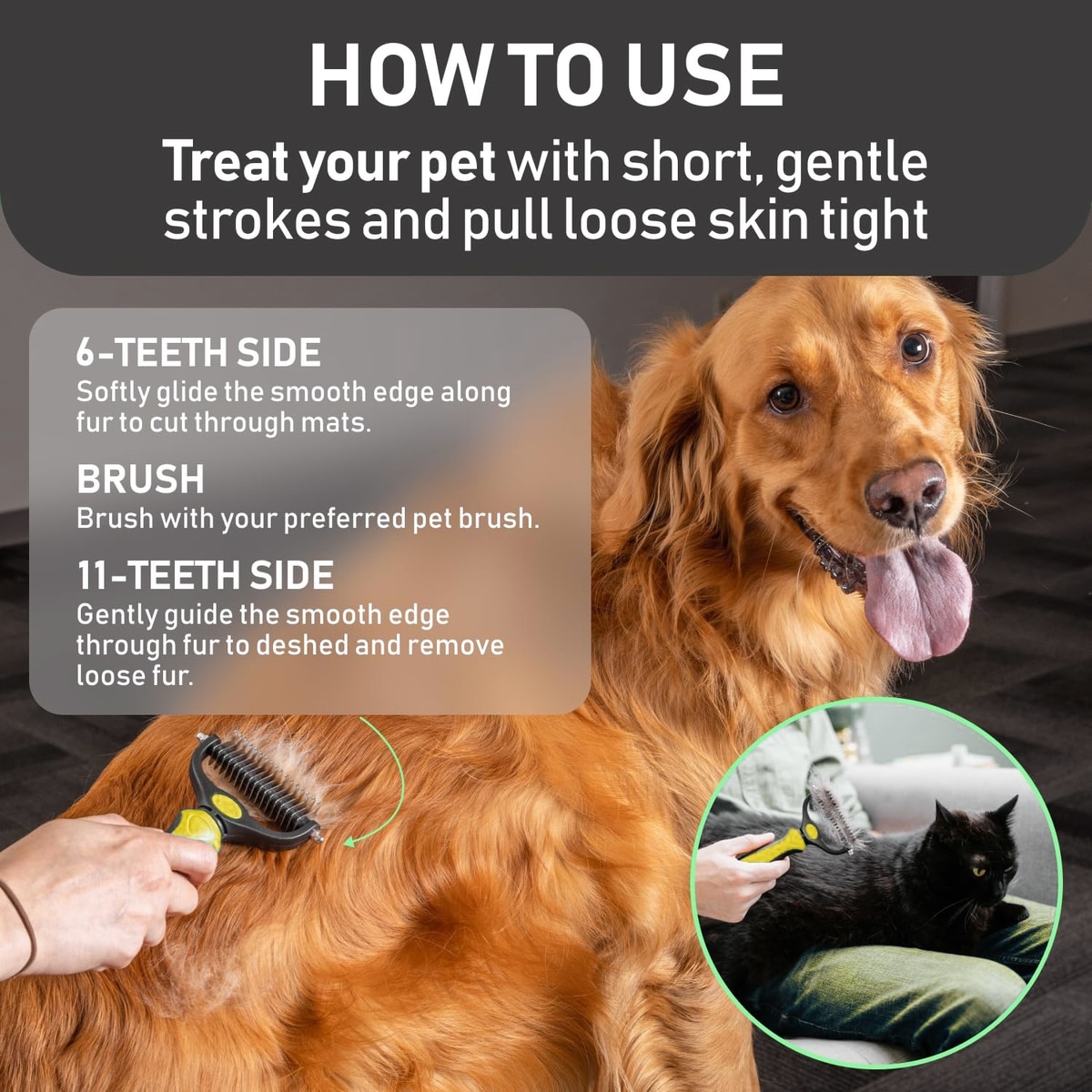 HOW TO USE

Treat your pet with short, gentle strokes and pull loose skin tight

6-TEETH SIDE
Softly glide the smooth edge along fur to cut through mats.

BRUSH
Brush with your preferred pet brush.

11-TEETH SIDE
Gently guide the smooth edge through fur to deshed and remove loose fur.