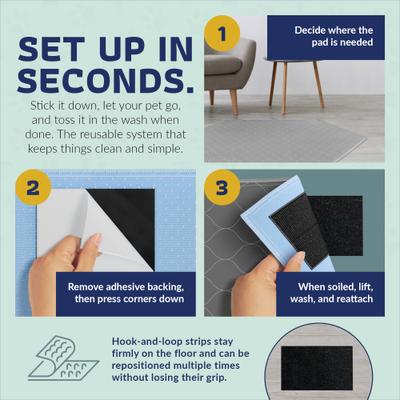 SET UP IN SECONDS.

Stick it down, let your pet go, and toss it in the wash when done. The reusable system that keeps things clean and simple.

1

Decide where the pad is needed

2

Remove adhesive backing, then press corners down

3

When soiled, lift, wash, and reattach

Hook-and-loop strips stay firmly on the floor and can be repositioned multiple times without losing their grip.