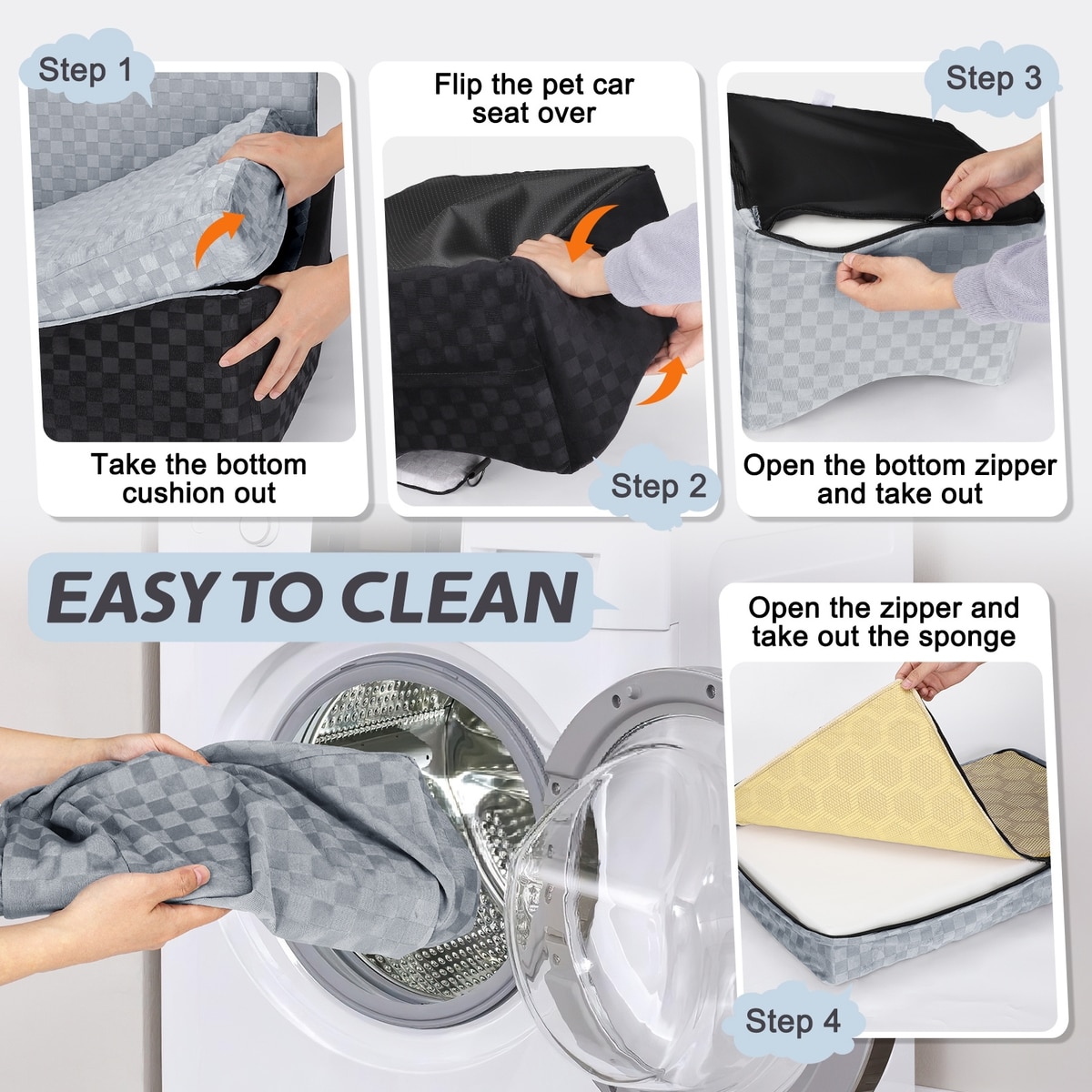 Step 1

Take the bottom cushion out

Flip the pet car seat over

Step 2

Step 3

Open the bottom zipper and take out

EASY TO CLEAN

Open the zipper and take out the sponge

Step 4