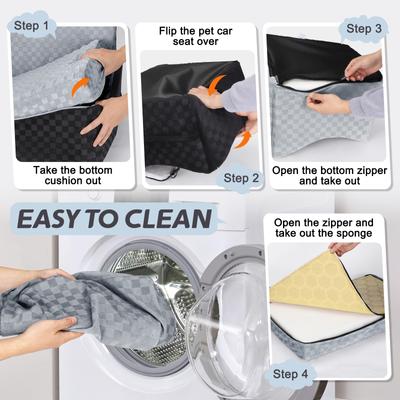 Step 1

Take the bottom cushion out

Flip the pet car seat over

Step 2

Step 3

Open the bottom zipper and take out

EASY TO CLEAN

Open the zipper and take out the sponge

Step 4