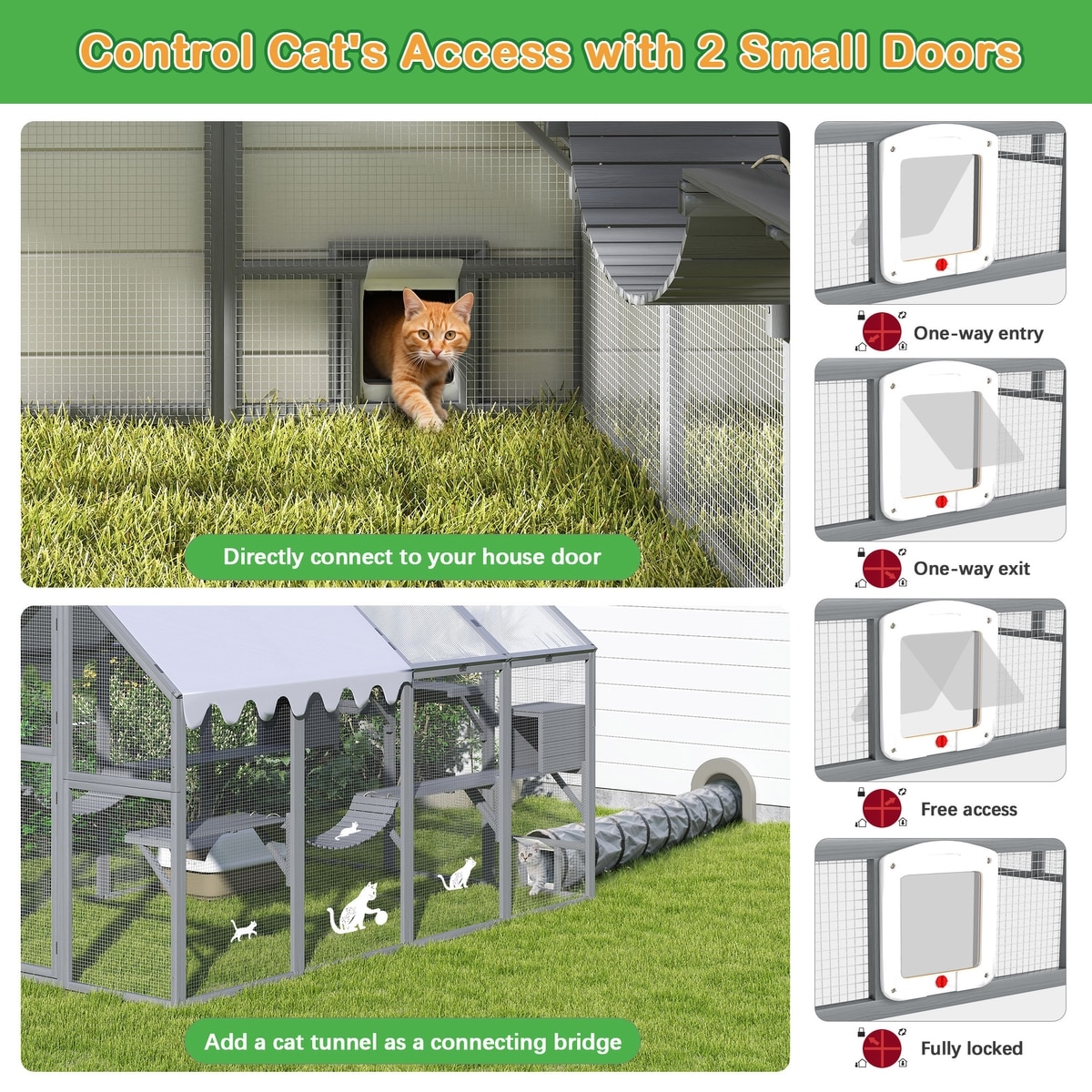 Control Cat's Access with 2 Small Doors

Directly connect to your house door

Add a cat tunnel as a connecting bridge

One-way entry

One-way exit

Free access

Fully locked