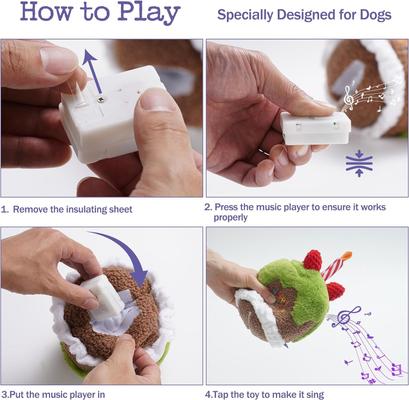 How to Play

Specially Designed for Dogs

1. Remove the insulating sheet

2. Press the music player to ensure it works properly

3.Put the music player in

4.Tap the toy to make it sing