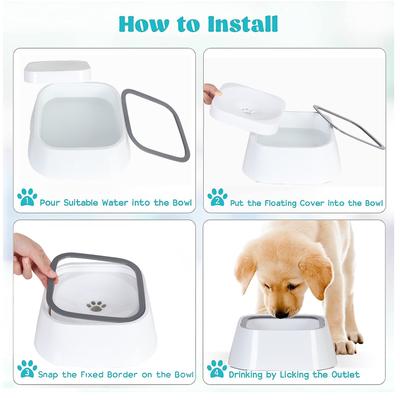 How to Install

1 Pour Suitable Water into the Bowl

2 Put the Floating Cover into the Bowl

3 Snap the Fixed Border on the Bowl

4 Drinking by Licking the Outlet