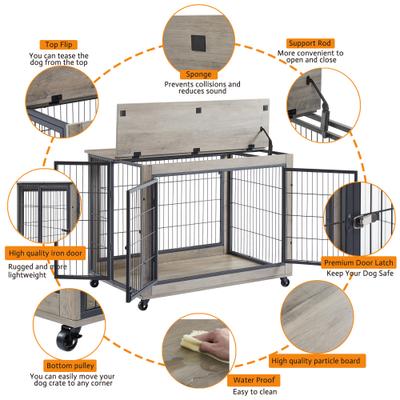 Top Flip
You can tease the dog from the top

Sponge
Prevents collisions and reduces sound

Support Rod
More convenient to open and close

High quality iron door
Rugged and more lightweight

Premium Door Latch
Keep Your Dog Safe

Bottom pulley
You can easily move your dog crate to any corner

Water Proof
Easy to clean

High quality particle board