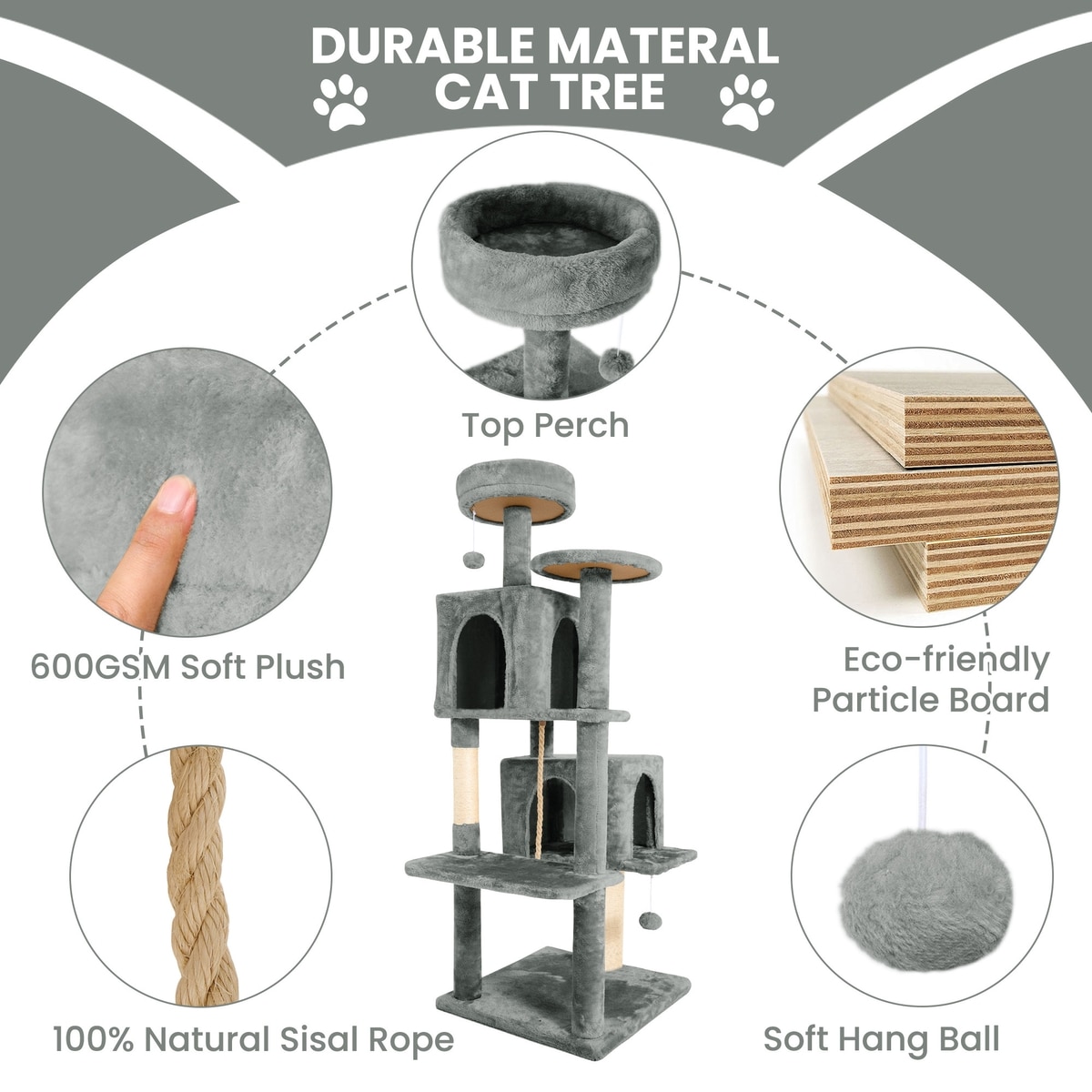 DURABLE MATERAL CAT TREE

Top Perch

600GSM Soft Plush

Eco-friendly Particle Board

100% Natural Sisal Rope

Soft Hang Ball