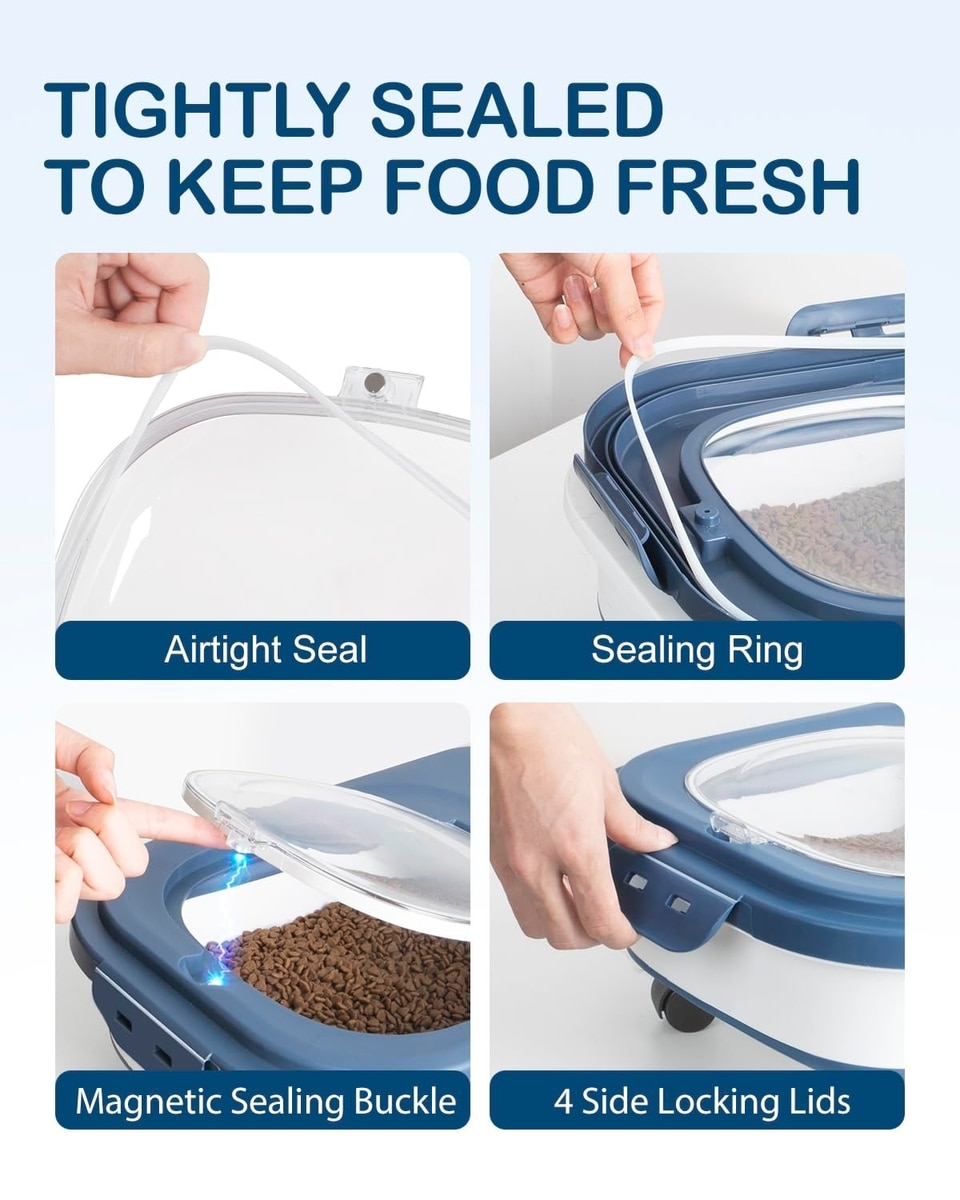 TIGHTLY SEALED
TO KEEP FOOD FRESH

Airtight Seal

Sealing Ring

Magnetic Sealing Buckle

4 Side Locking Lids