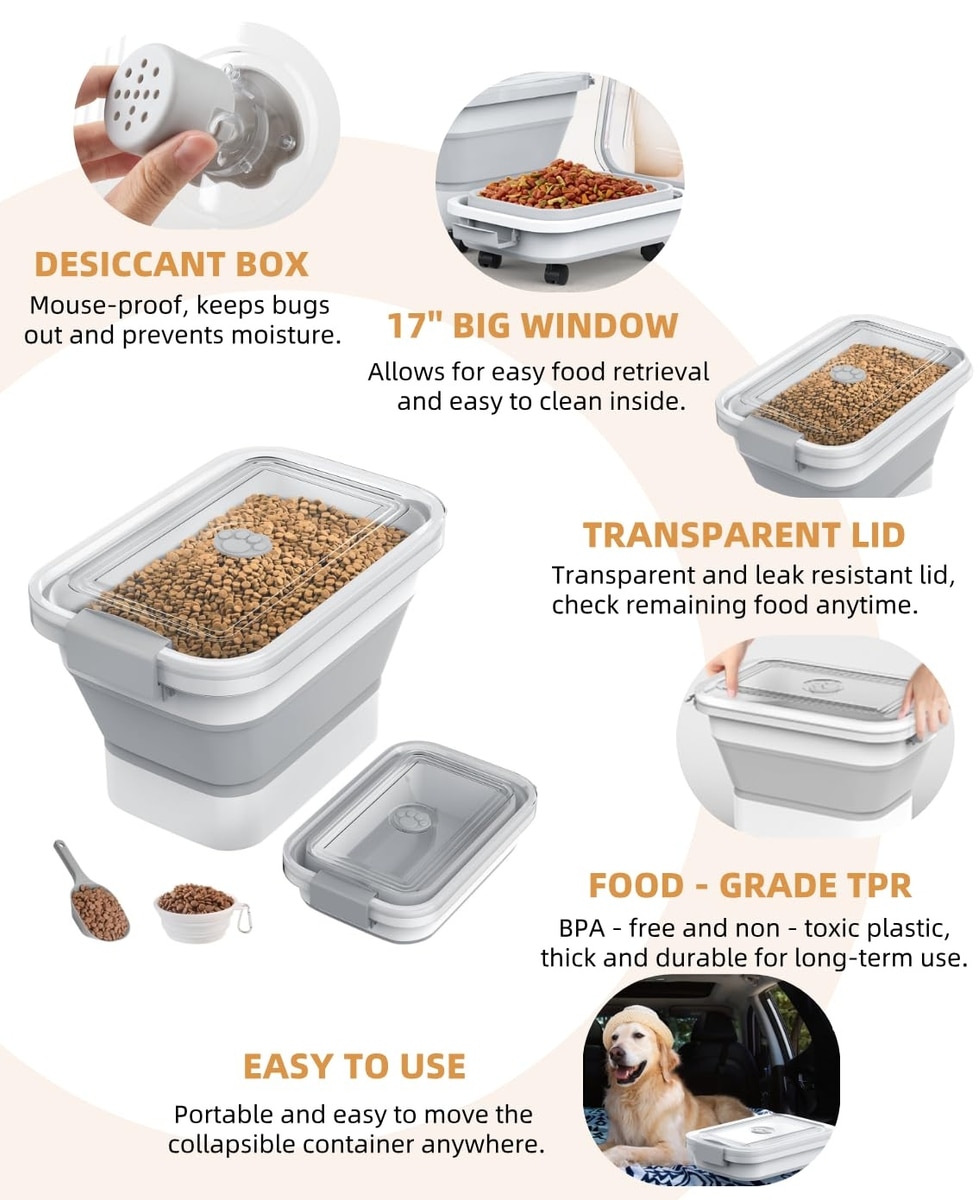 DESICCANT BOX
Mouse-proof, keeps bugs out and prevents moisture.

17" BIG WINDOW
Allows for easy food retrieval and easy to clean inside.

TRANSPARENT LID
Transparent and leak resistant lid, check remaining food anytime.

FOOD - GRADE TPR
BPA - free and non - toxic plastic, thick and durable for long-term use.

EASY TO USE
Portable and easy to move the collapsible container anywhere.