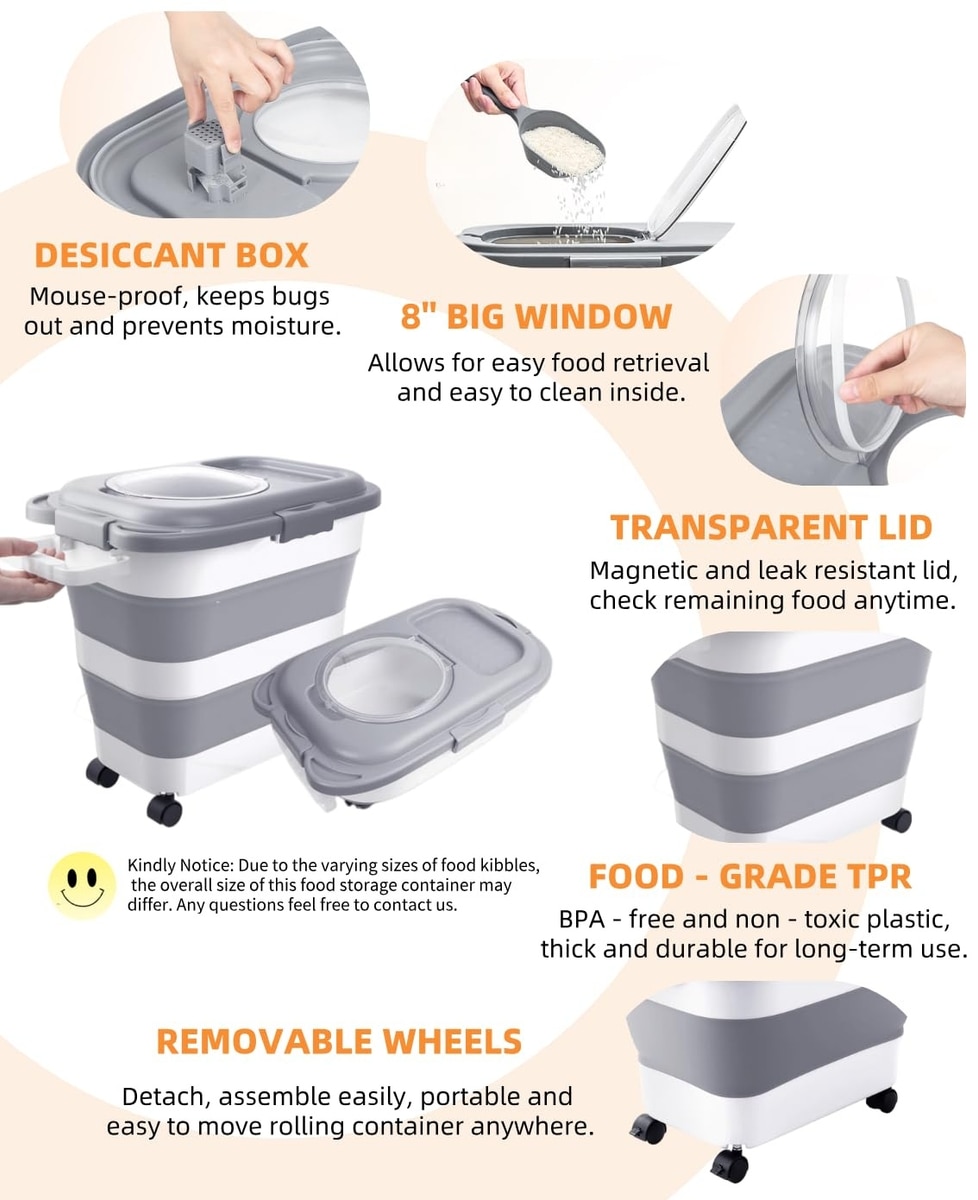 DESICCANT BOX
Mouse-proof, keeps bugs out and prevents moisture.

8" BIG WINDOW
Allows for easy food retrieval and easy to clean inside.

TRANSPARENT LID
Magnetic and leak resistant lid, check remaining food anytime.

Kindly Notice: Due to the varying sizes of food kibbles, the overall size of this food storage container may differ. Any questions feel free to contact us.

FOOD - GRADE TPR
BPA - free and non - toxic plastic, thick and durable for long-term use.

REMOVABLE WHEELS
Detach, assemble easily, portable and easy to move rolling container anywhere.