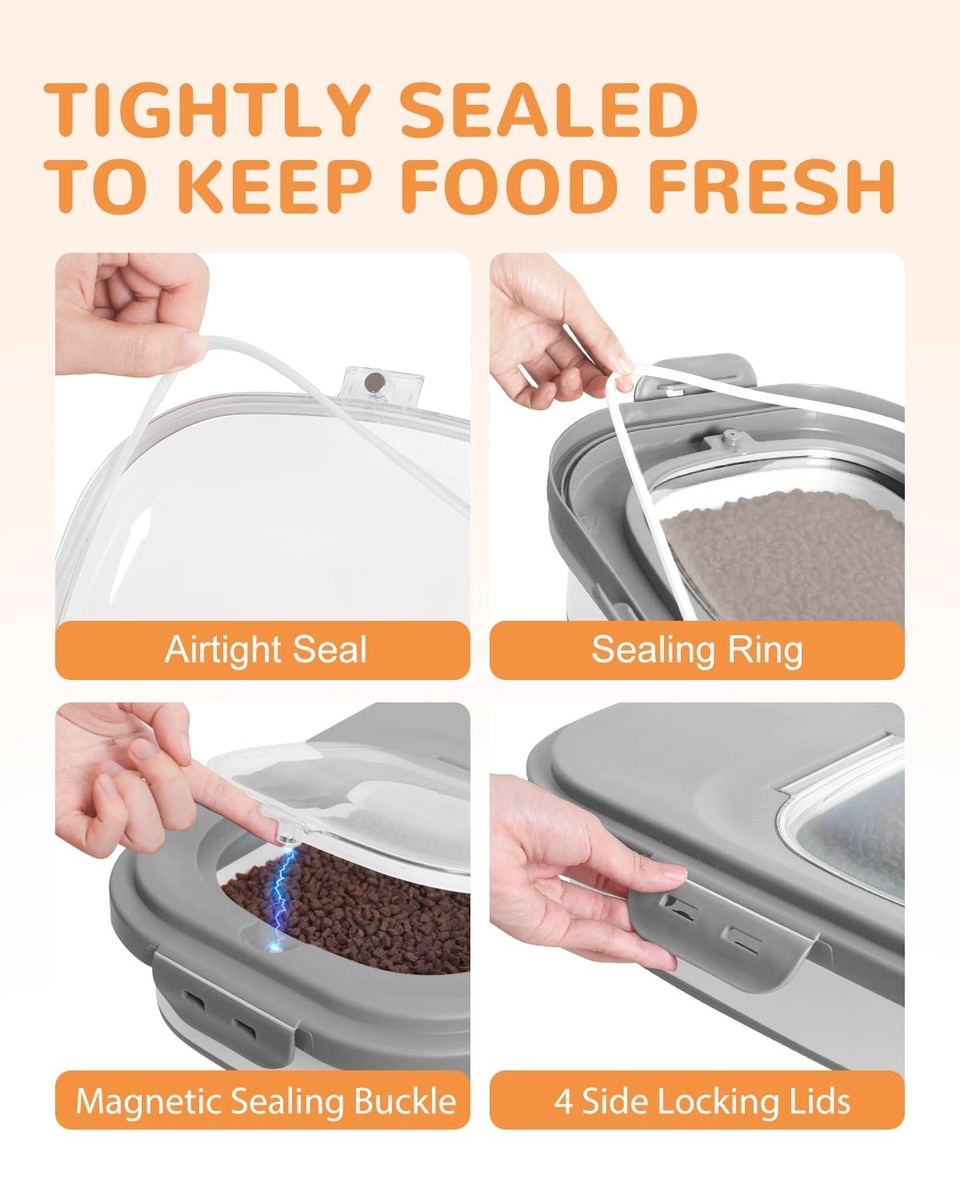 TIGHTLY SEALED
TO KEEP FOOD FRESH

Airtight Seal

Sealing Ring

Magnetic Sealing Buckle

4 Side Locking Lids