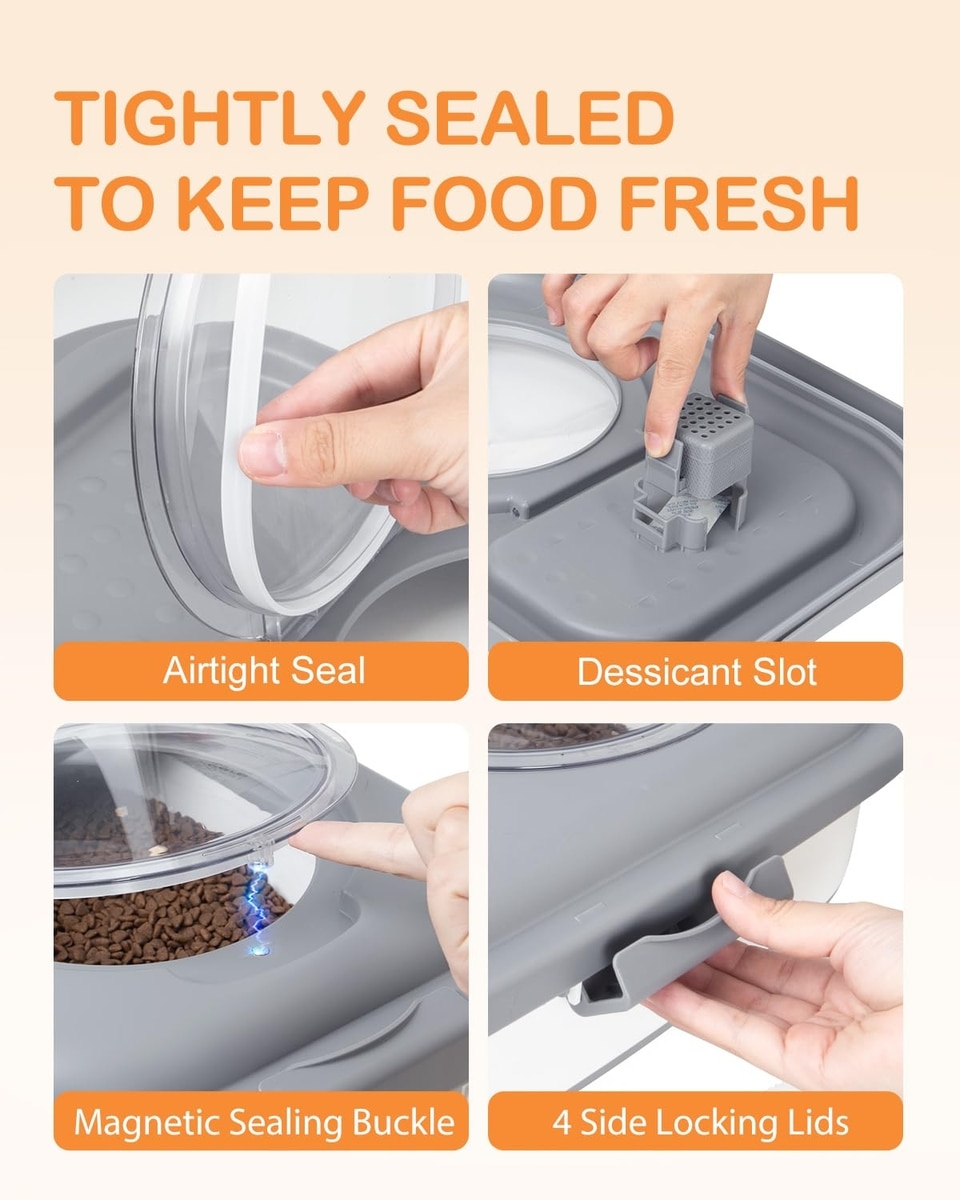 TIGHTLY SEALED TO KEEP FOOD FRESH

Airtight Seal

Dessicant Slot

Magnetic Sealing Buckle

4 Side Locking Lids