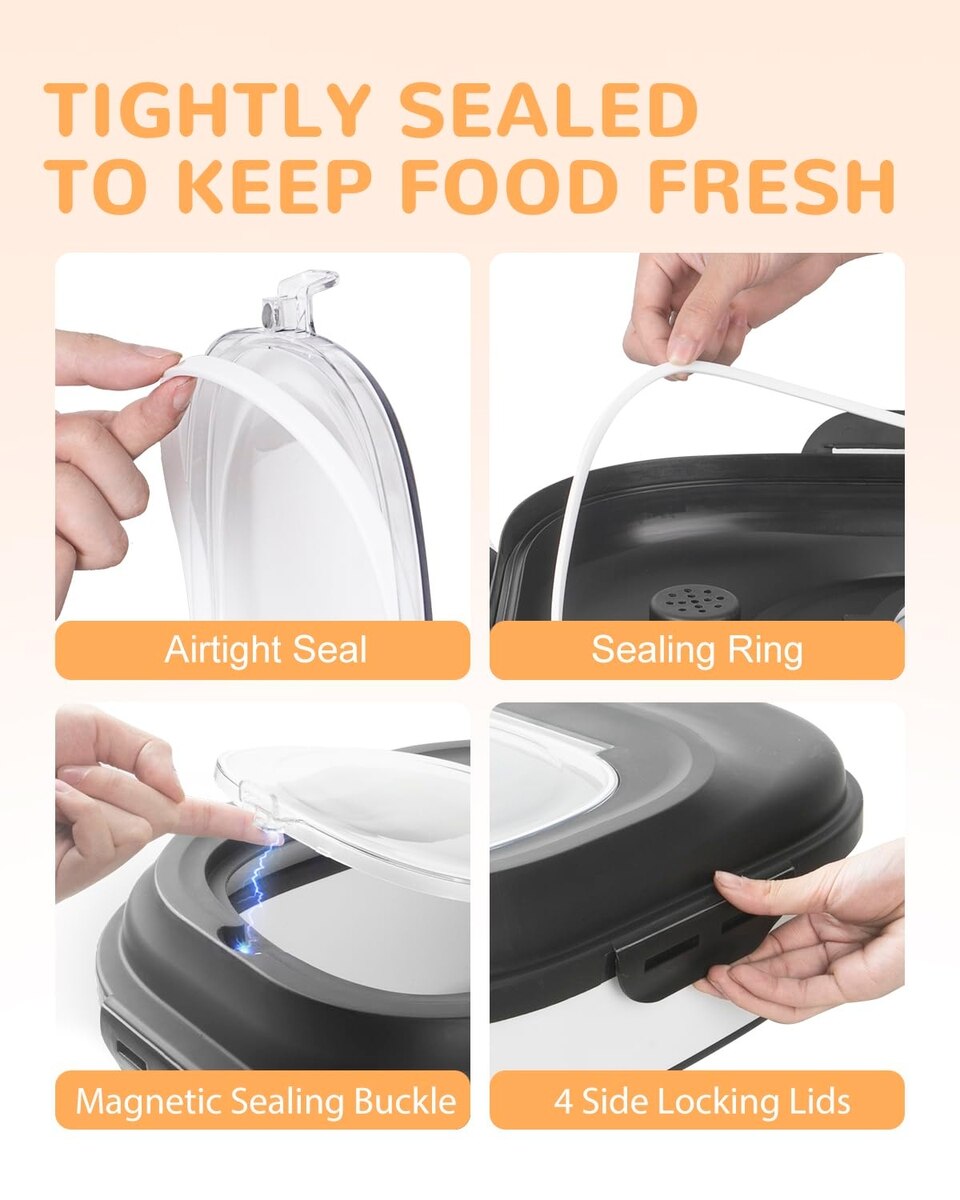 TIGHTLY SEALED TO KEEP FOOD FRESH

Airtight Seal

Sealing Ring

Magnetic Sealing Buckle

4 Side Locking Lids