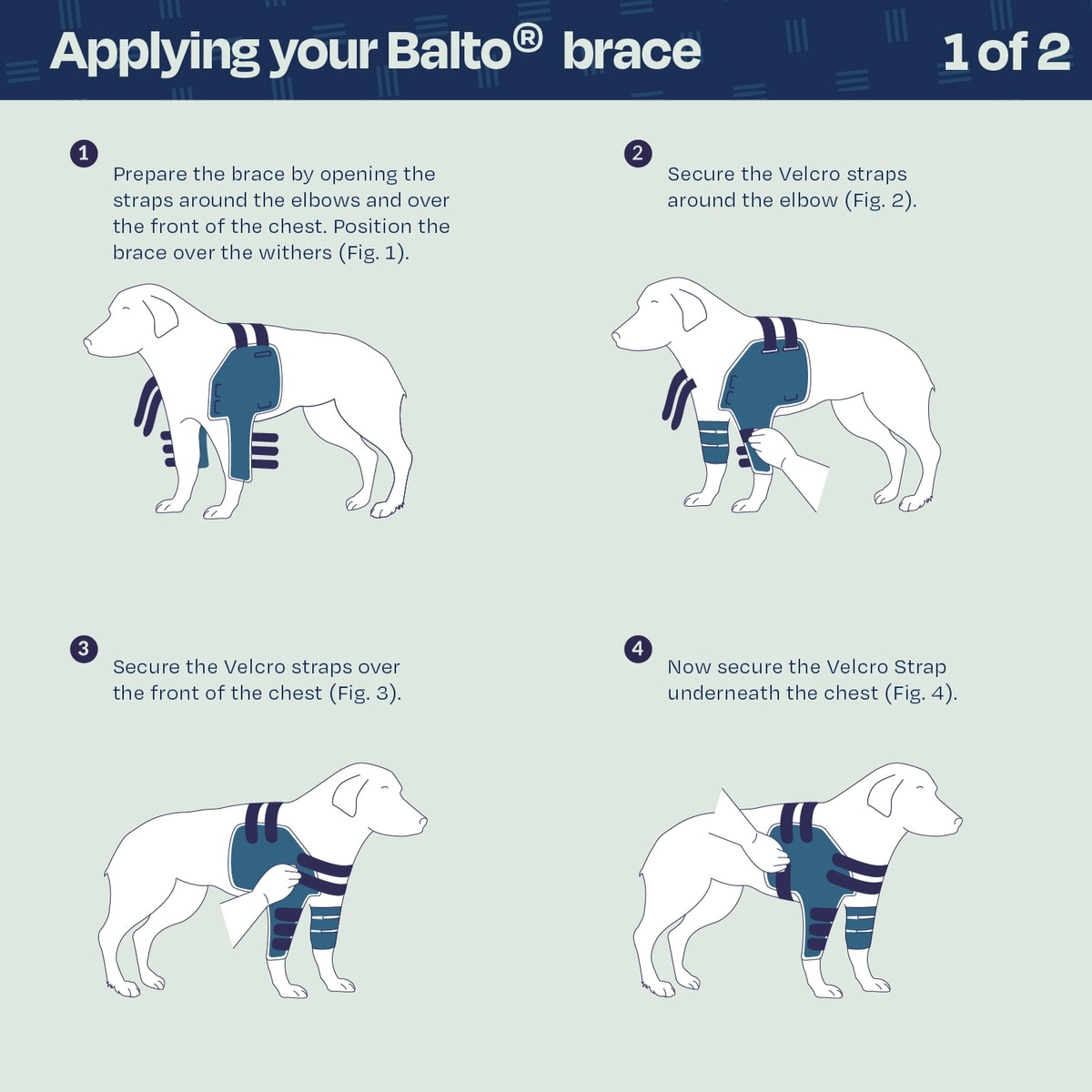 Applying your Balto® brace

1 of 2

1
Prepare the brace by opening the straps around the elbows and over the front of the chest. Position the brace over the withers (Fig. 1).

2
Secure the Velcro straps around the elbow (Fig. 2).

3
Secure the Velcro straps over the front of the chest (Fig. 3).

4
Now secure the Velcro Strap underneath the chest (Fig. 4).