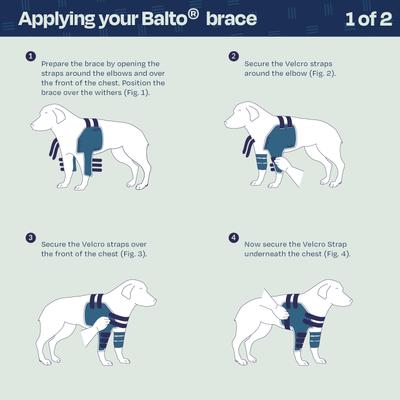 Applying your Balto® brace

1 of 2

1 Prepare the brace by opening the straps around the elbows and over the front of the chest. Position the brace over the withers (Fig. 1).

2 Secure the Velcro straps around the elbow (Fig. 2).

3 Secure the Velcro straps over the front of the chest (Fig. 3).

4 Now secure the Velcro Strap underneath the chest (Fig. 4).