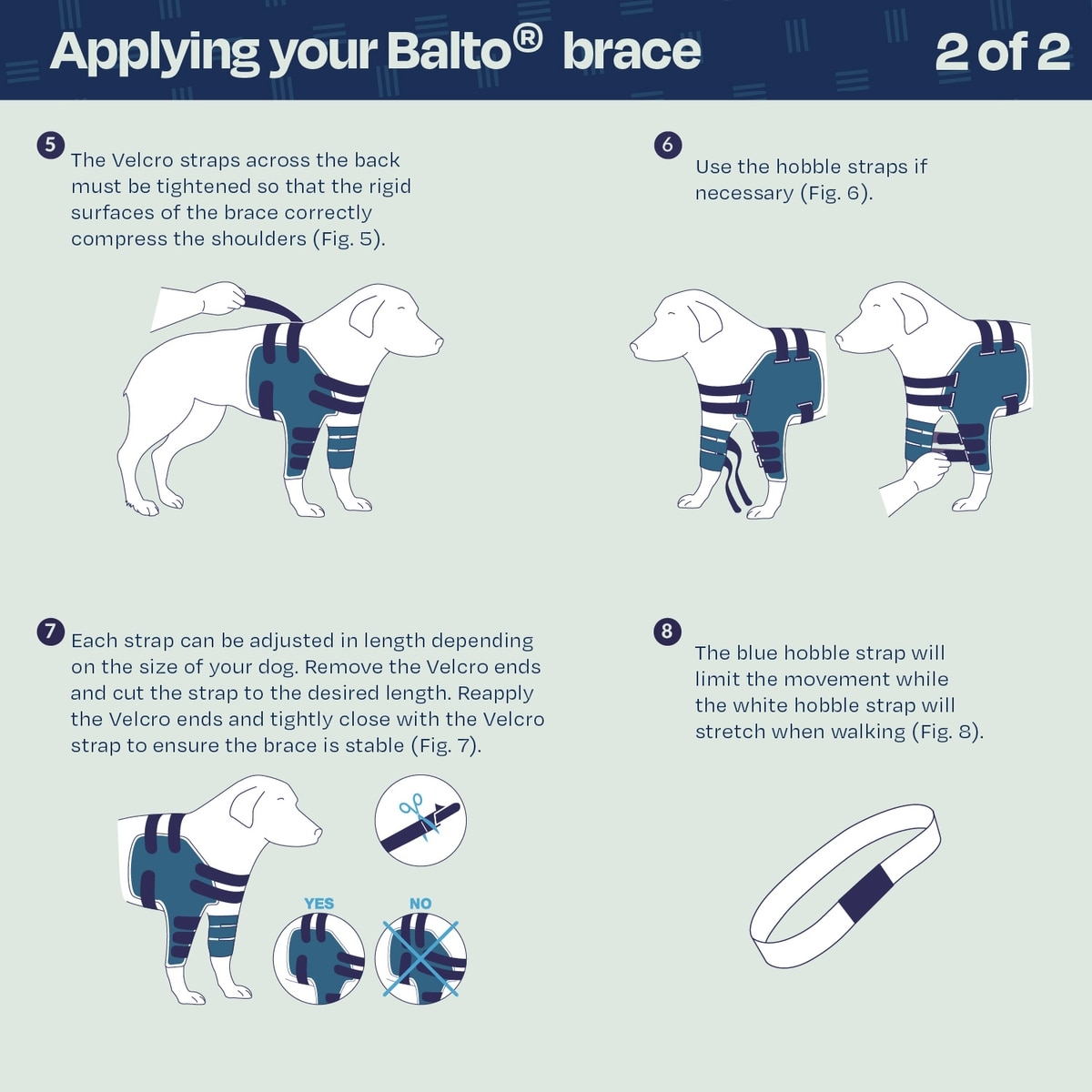 Applying your Balto® brace

2 of 2

5 The Velcro straps across the back must be tightened so that the rigid surfaces of the brace correctly compress the shoulders (Fig. 5).

6 Use the hobble straps if necessary (Fig. 6).

7 Each strap can be adjusted in length depending on the size of your dog. Remove the Velcro ends and cut the strap to the desired length. Reapply the Velcro ends and tightly close with the Velcro strap to ensure the brace is stable (Fig. 7).

YES

NO

8 The blue hobble strap will limit the movement while the white hobble strap will stretch when walking (Fig. 8).