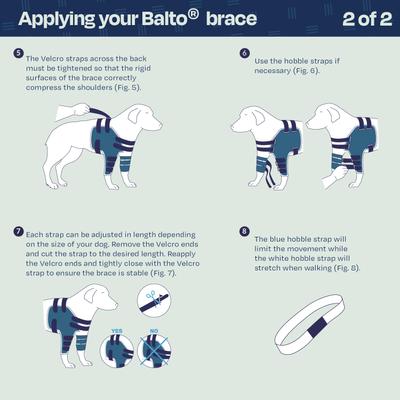 Applying your Balto® brace 2 of 2

5 The Velcro straps across the back must be tightened so that the rigid surfaces of the brace correctly compress the shoulders (Fig. 5).

6 Use the hobble straps if necessary (Fig. 6).

7 Each strap can be adjusted in length depending on the size of your dog. Remove the Velcro ends and cut the strap to the desired length. Reapply the Velcro ends and tightly close with the Velcro strap to ensure the brace is stable (Fig. 7).

YES

NO

8 The blue hobble strap will limit the movement while the white hobble strap will stretch when walking (Fig. 8).