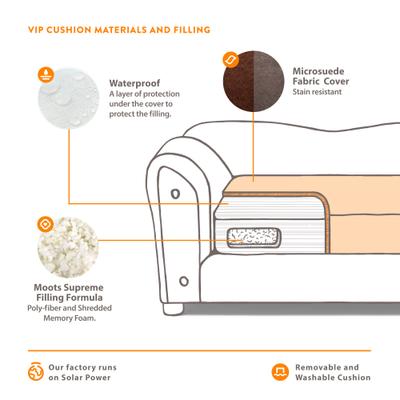 VIP CUSHION MATERIALS AND FILLING

Waterproof
A layer of protection under the cover to protect the filling.

Microsuede Fabric Cover
Stain resistant

Moots Supreme Filling Formula
Poly-fiber and Shredded Memory Foam.

Our factory runs on Solar Power

Removable and Washable Cushion