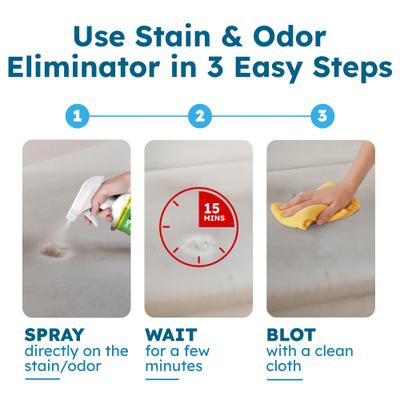 Use Stain & Odor Eliminator in 3 Easy Steps

1

2

3

15 MINS

SPRAY
directly on the stain/odor

WAIT
for a few minutes

BLOT
with a clean cloth