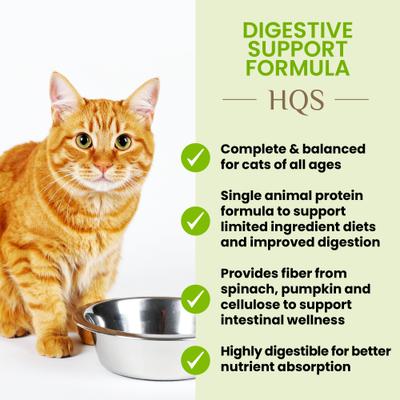 DIGESTIVE SUPPORT FORMULA

HQS

Complete & balanced for cats of all ages

Single animal protein formula to support limited ingredient diets and improved digestion

Provides fiber from spinach, pumpkin and cellulose to support intestinal wellness

Highly digestible for better nutrient absorption