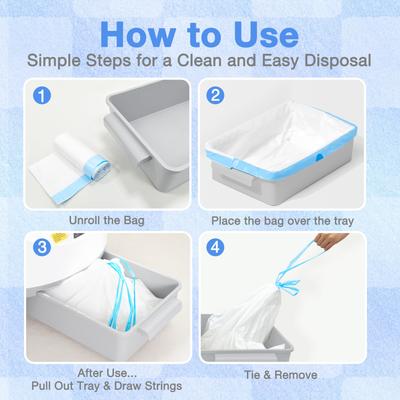 How to Use
Simple Steps for a Clean and Easy Disposal

1
Unroll the Bag

2
Place the bag over the tray

3
After Use...
Pull Out Tray & Draw Strings

4
Tie & Remove