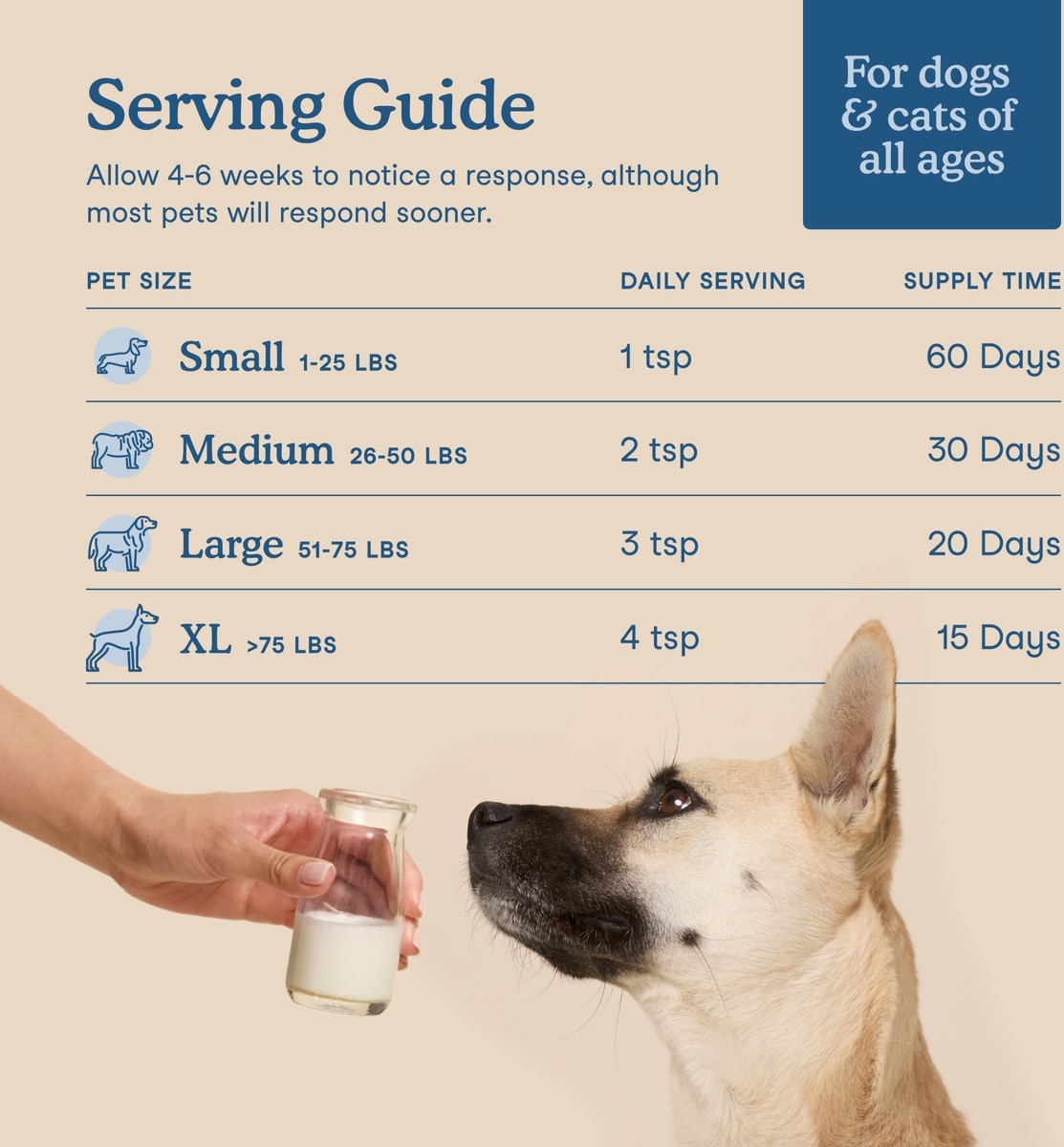 Serving Guide

Allow 4-6 weeks to notice a response, although most pets will respond sooner.

For dogs & cats of all ages

| PET SIZE | DAILY SERVING | SUPPLY TIME |
|---|---|---|
| Small 1-25 LBS | 1 tsp | 60 Days |
| Medium 26-50 LBS | 2 tsp | 30 Days |
| Large 51-75 LBS | 3 tsp | 20 Days |
| XL >75 LBS | 4 tsp | 15 Days |