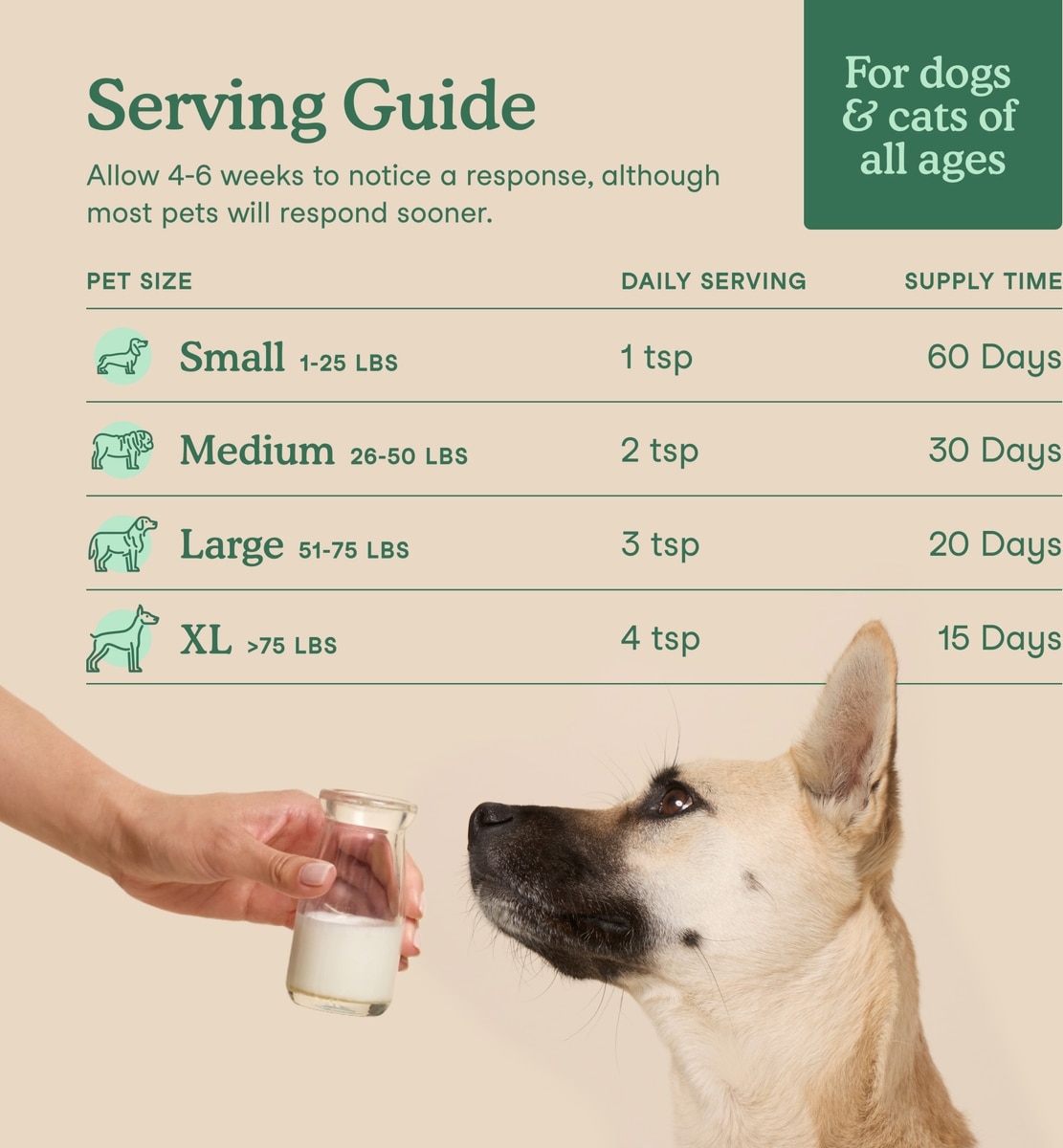 Serving Guide

Allow 4-6 weeks to notice a response, although most pets will respond sooner.

For dogs & cats of all ages

| PET SIZE | DAILY SERVING | SUPPLY TIME |
|---|---|---|
| Small 1-25 LBS | 1 tsp | 60 Days |
| Medium 26-50 LBS | 2 tsp | 30 Days |
| Large 51-75 LBS | 3 tsp | 20 Days |
| XL >75 LBS | 4 tsp | 15 Days |