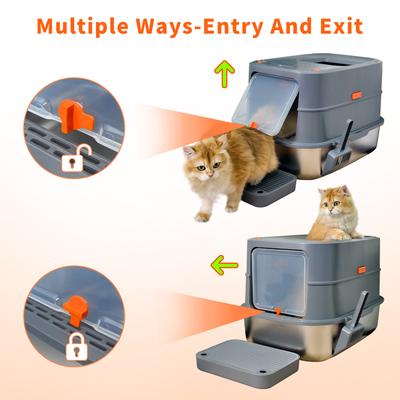 Multiple Ways-Entry And Exit