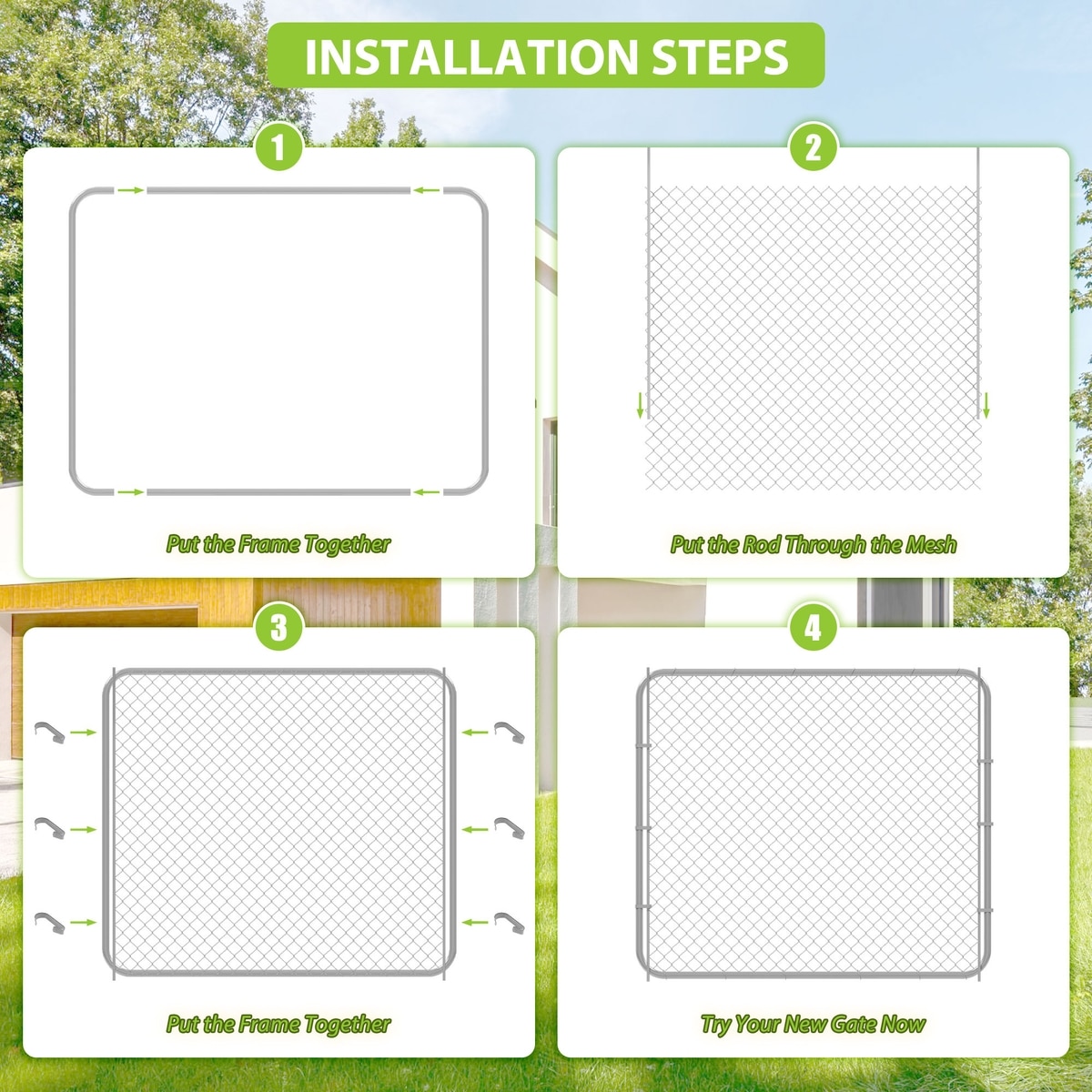 INSTALLATION STEPS

1

Put the Frame Together

2

Put the Rod Through the Mesh

3

Put the Frame Together

4

Try Your New Gate Now