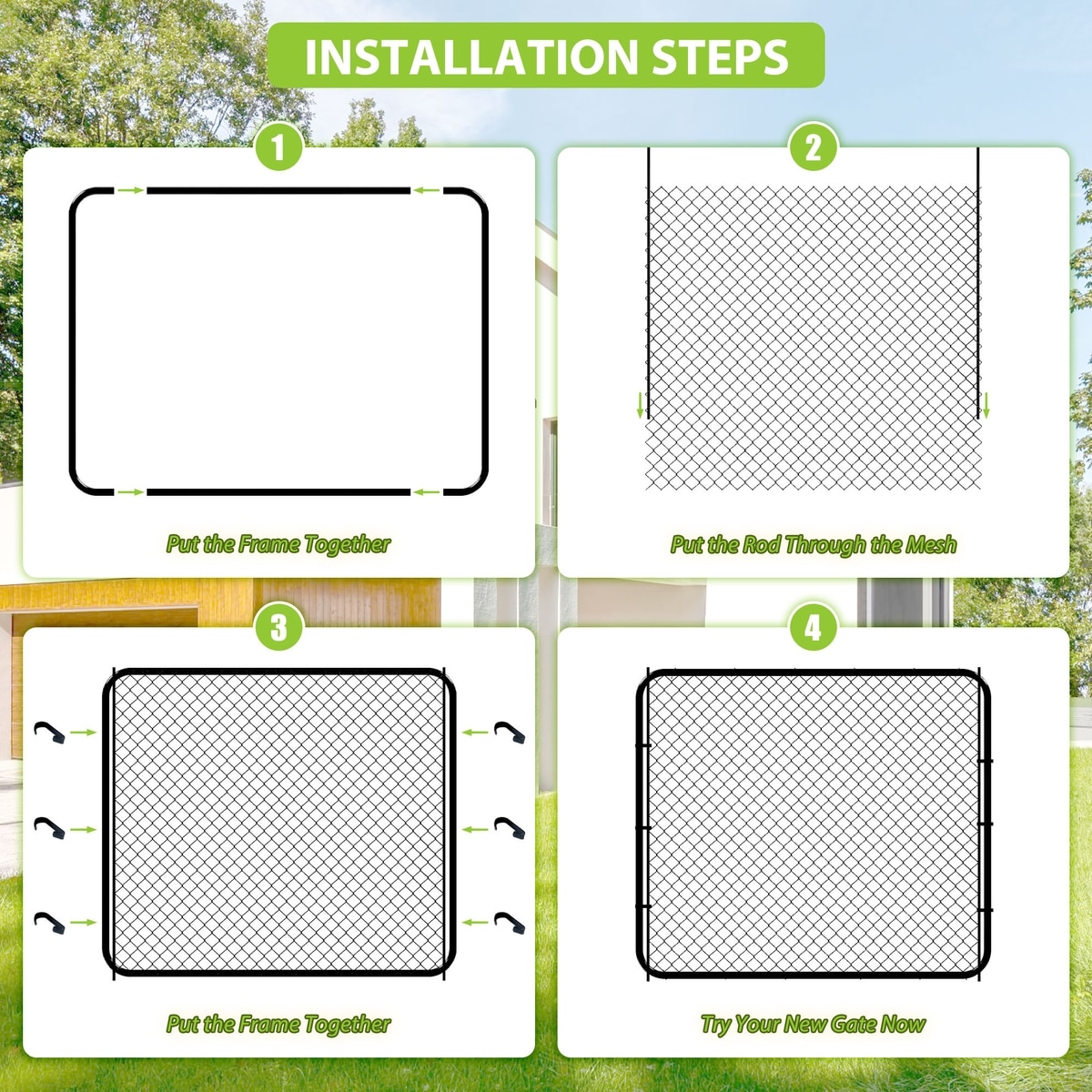 INSTALLATION STEPS

1

Put the Frame Together

2

Put the Rod Through the Mesh

3

Put the Frame Together

4

Try Your New Gate Now