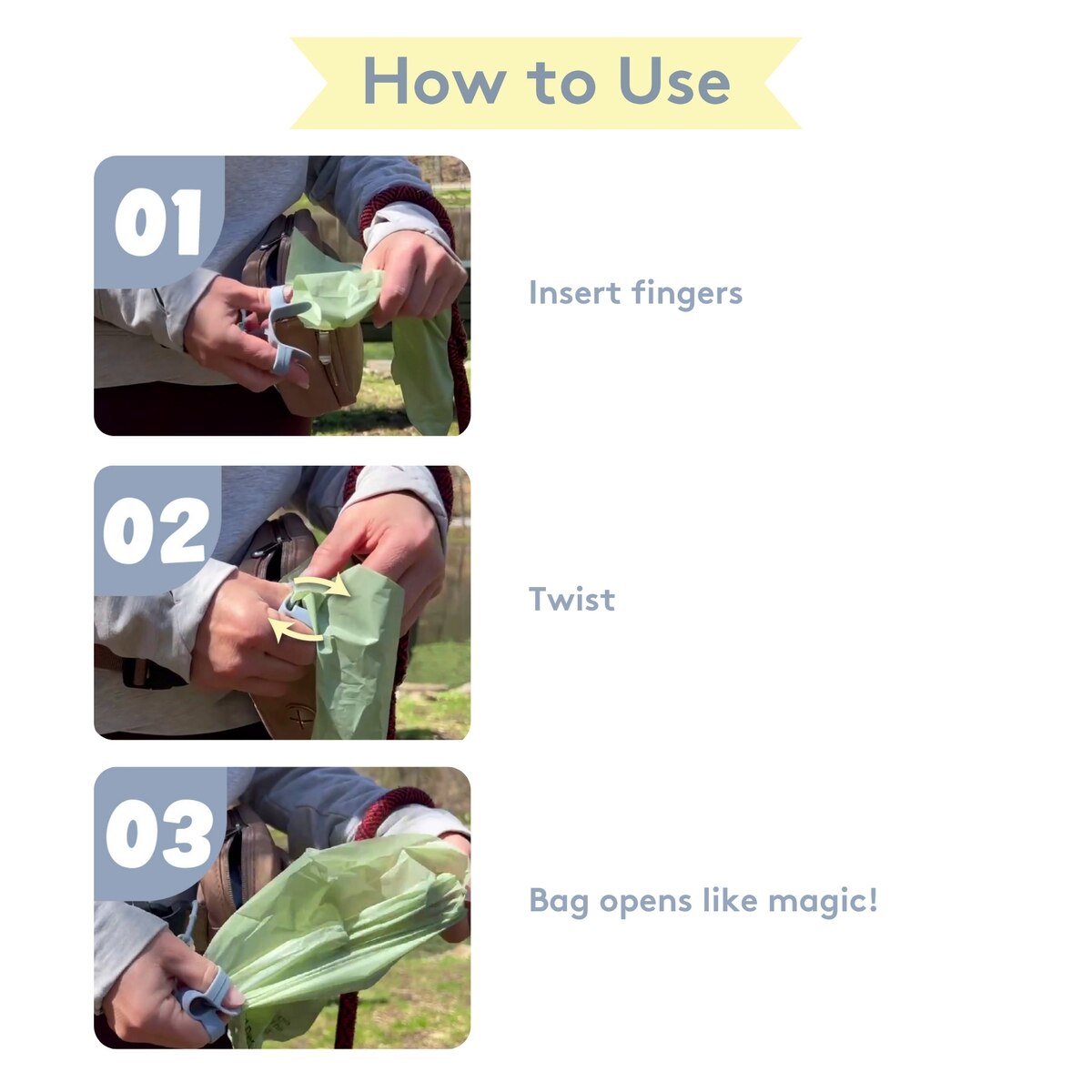 How to Use

01

Insert fingers

02

Twist

03

Bag opens like magic!