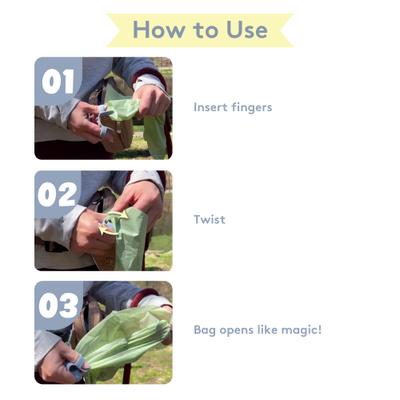 How to Use

01

Insert fingers

02

Twist

03

Bag opens like magic!