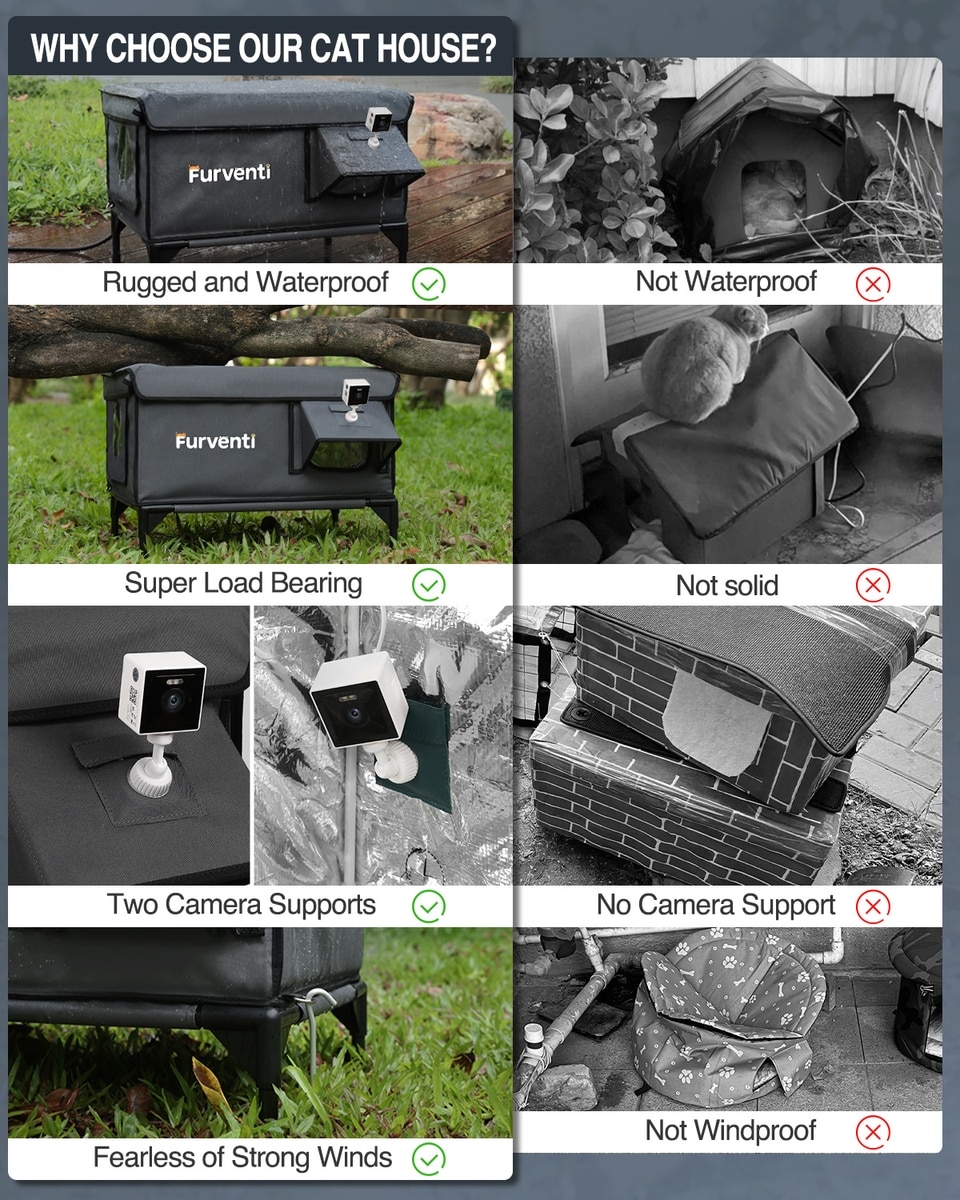 WHY CHOOSE OUR CAT HOUSE?

Furventi

Rugged and Waterproof

Furventi

Super Load Bearing

Two Camera Supports

Fearless of Strong Winds

Not Waterproof

Not solid

No Camera Support

Not Windproof