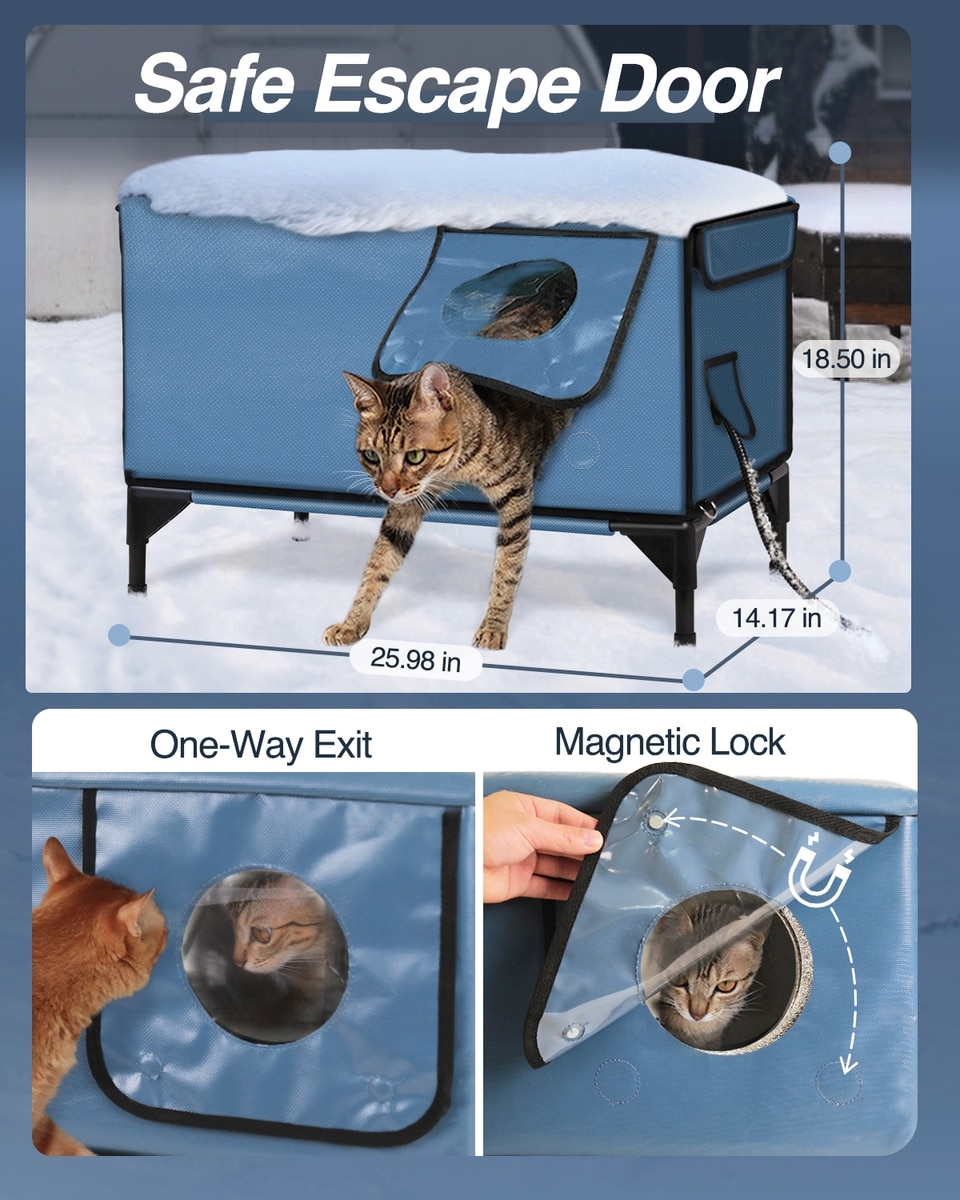 Safe Escape Door

18.50 in

14.17 in

25.98 in

One-Way Exit

Magnetic Lock