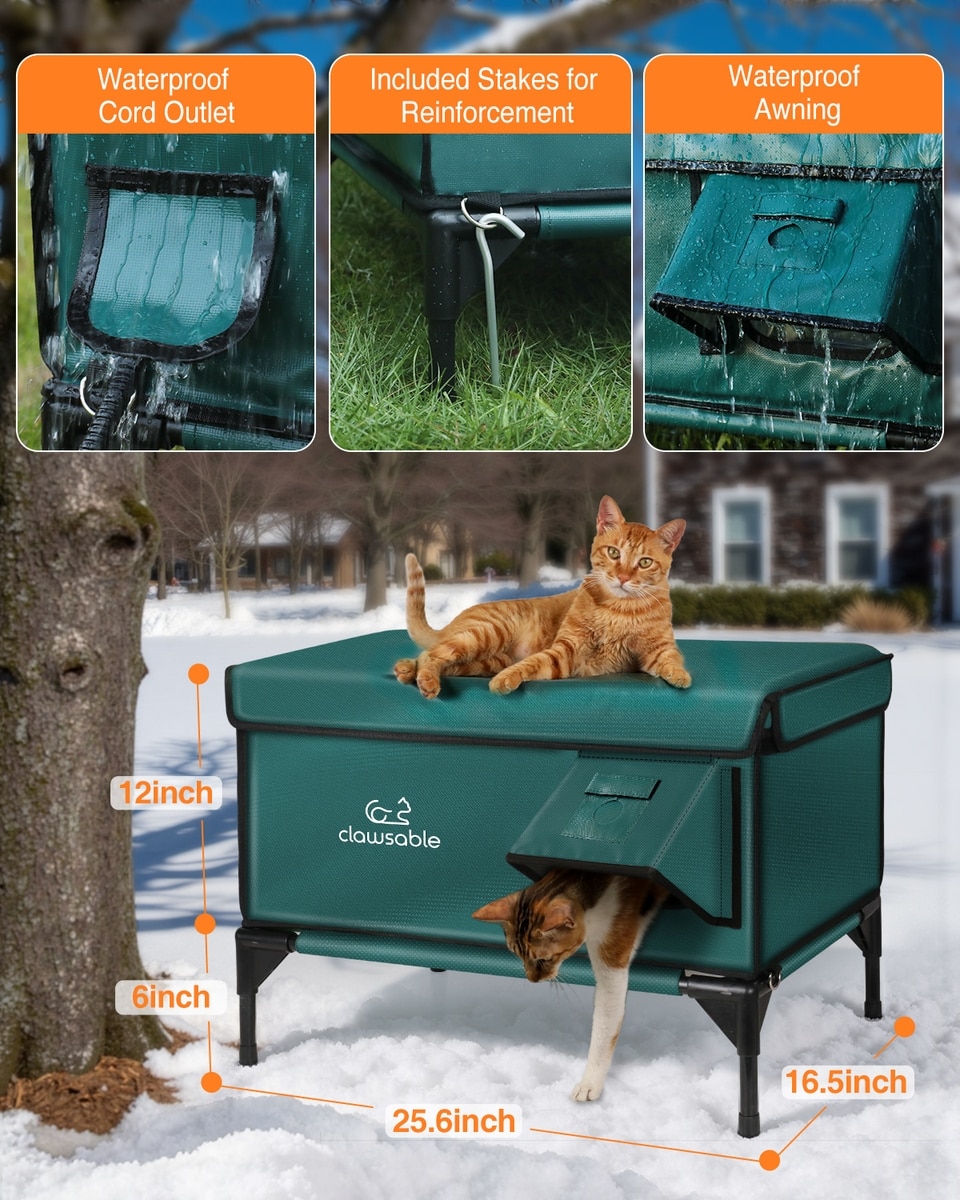 Waterproof Cord Outlet

Included Stakes for Reinforcement

Waterproof Awning

12inch

clawsable

6inch

25.6inch

16.5inch