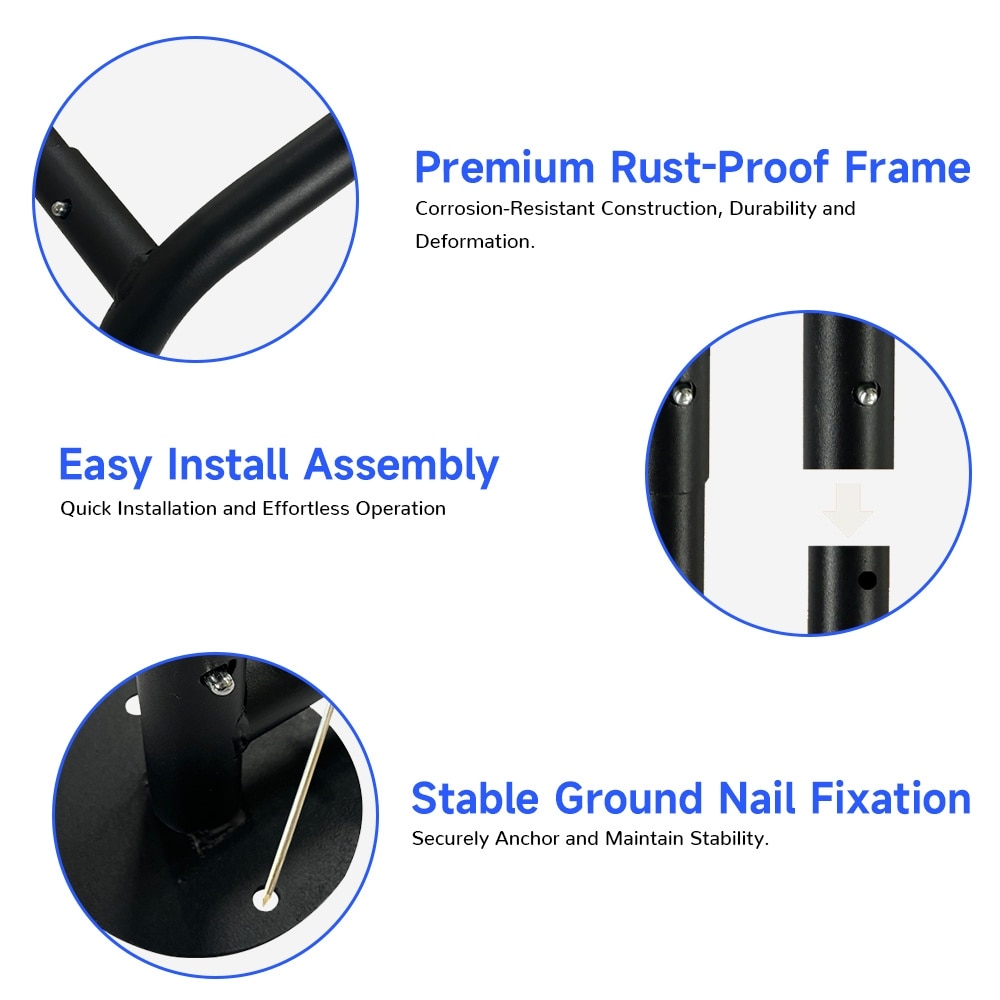 Premium Rust-Proof Frame
Corrosion-Resistant Construction, Durability and Deformation.

Easy Install Assembly
Quick Installation and Effortless Operation

Stable Ground Nail Fixation
Securely Anchor and Maintain Stability.