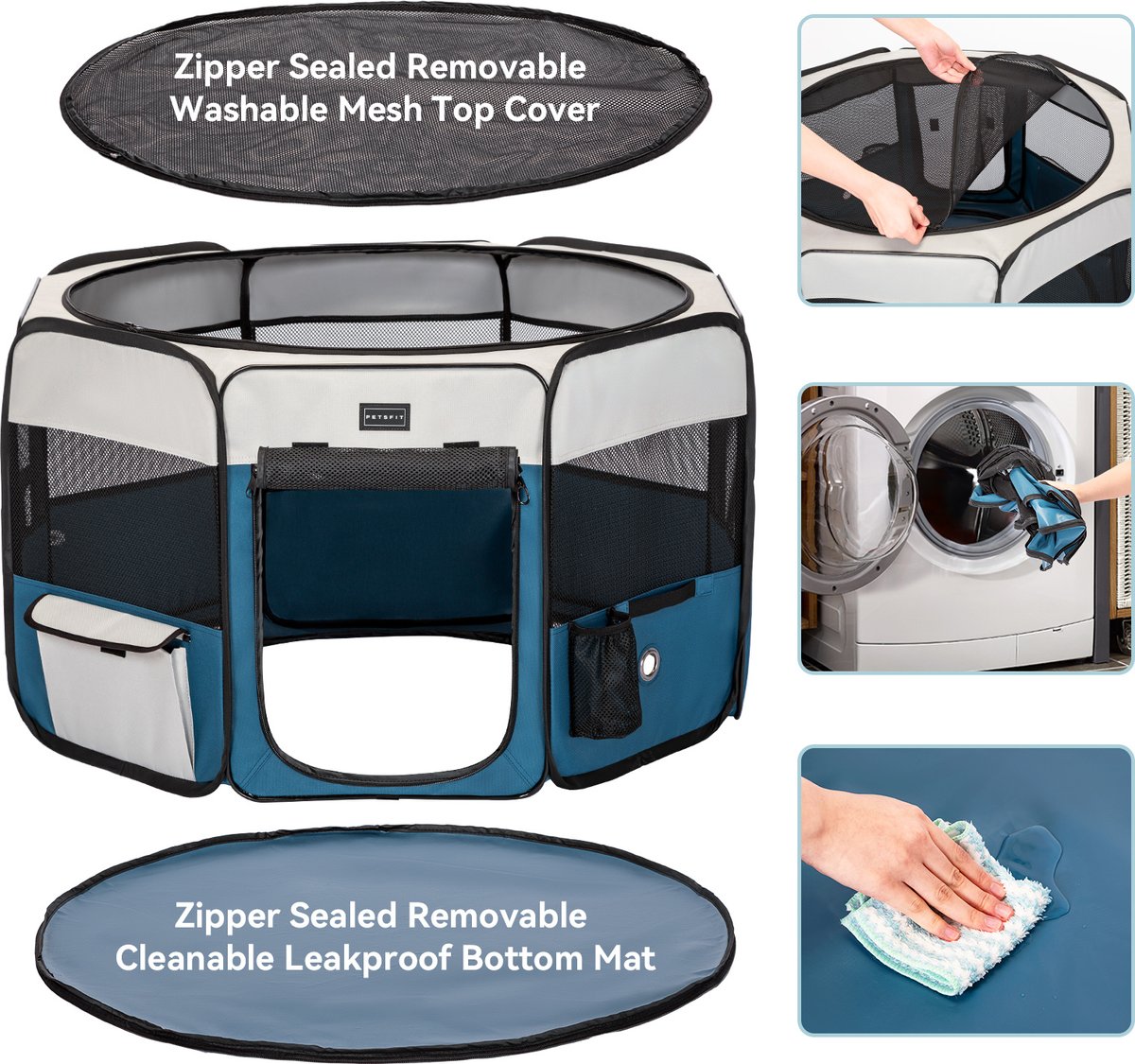 Zipper Sealed Removable Washable Mesh Top Cover

PETSFIT

Zipper Sealed Removable Cleanable Leakproof Bottom Mat