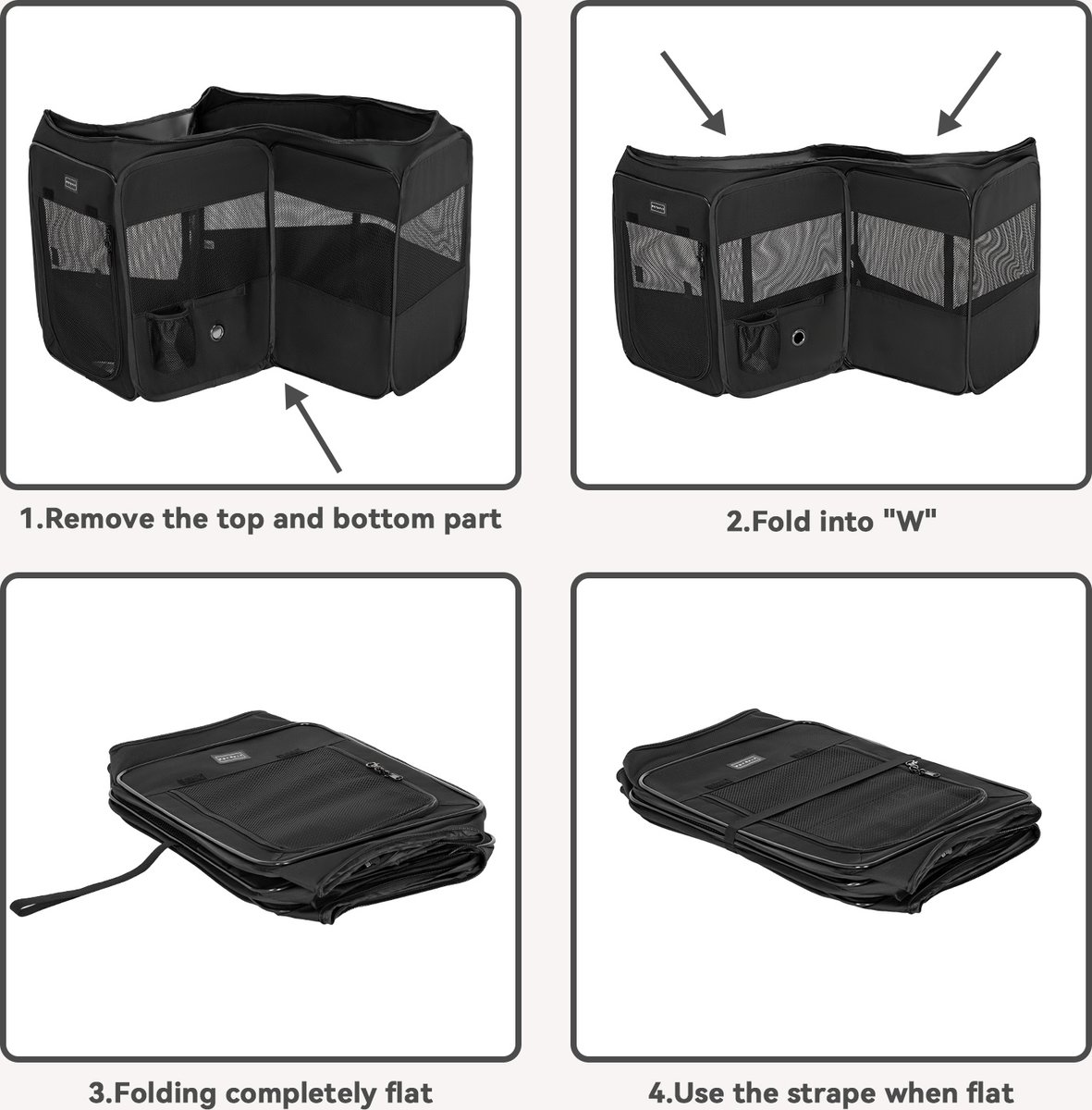 1.Remove the top and bottom part

2.Fold into "W"

3.Folding completely flat

4.Use the strape when flat