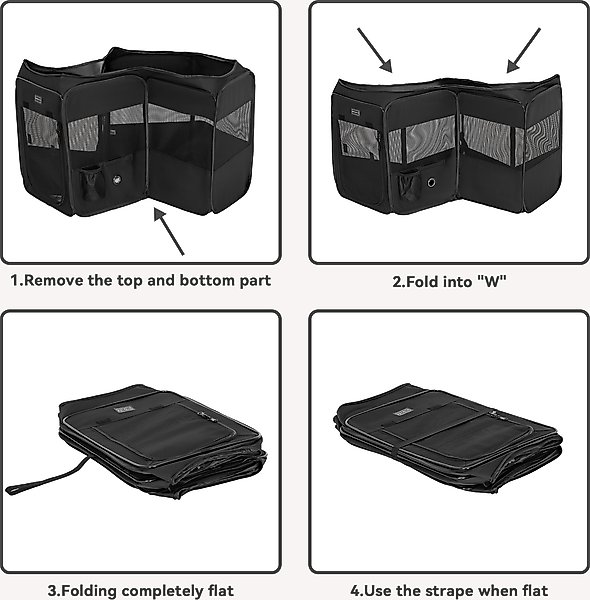 1.Remove the top and bottom part

2.Fold into "W"

3.Folding completely flat

4.Use the strape when flat